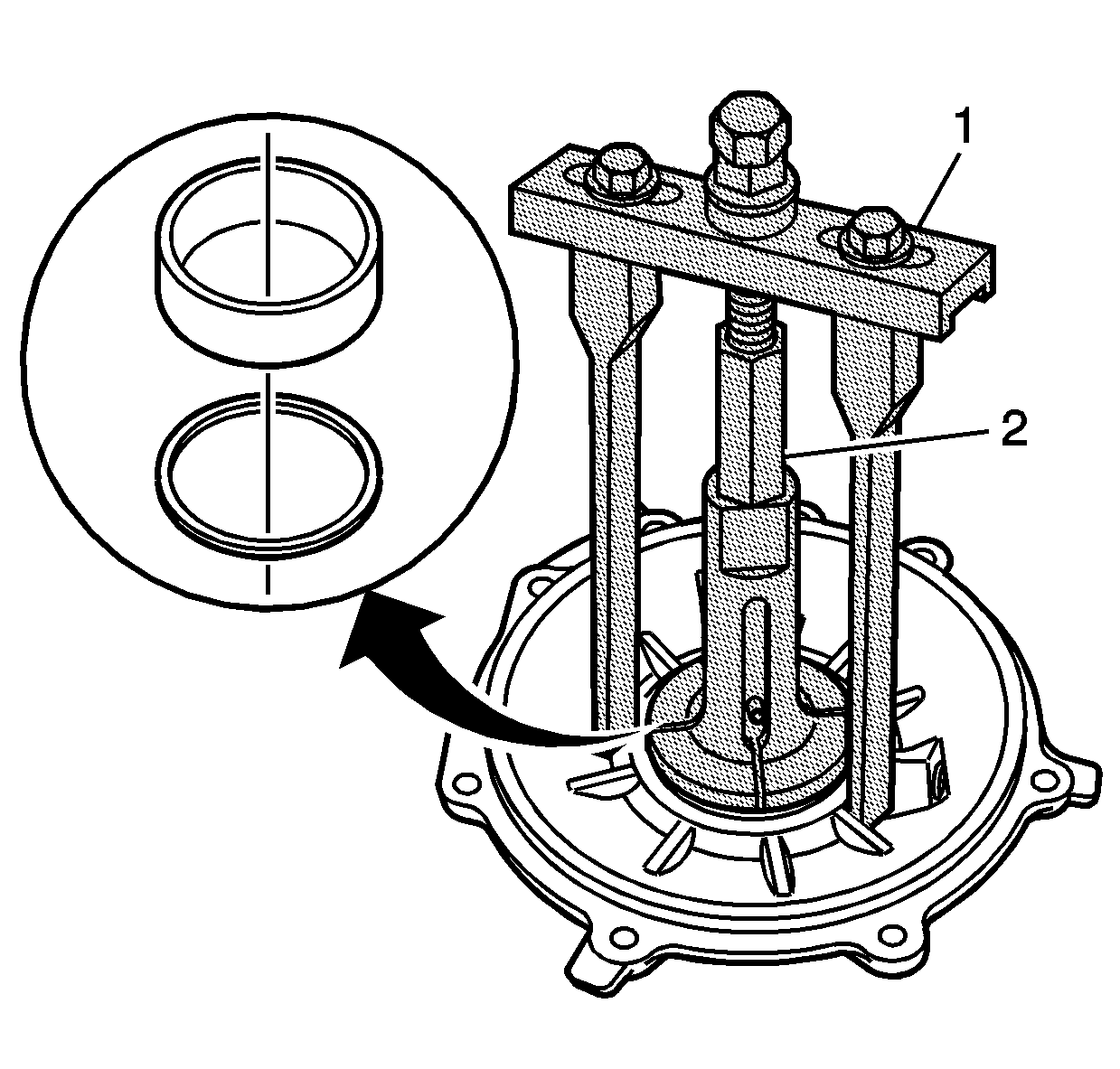 1
2