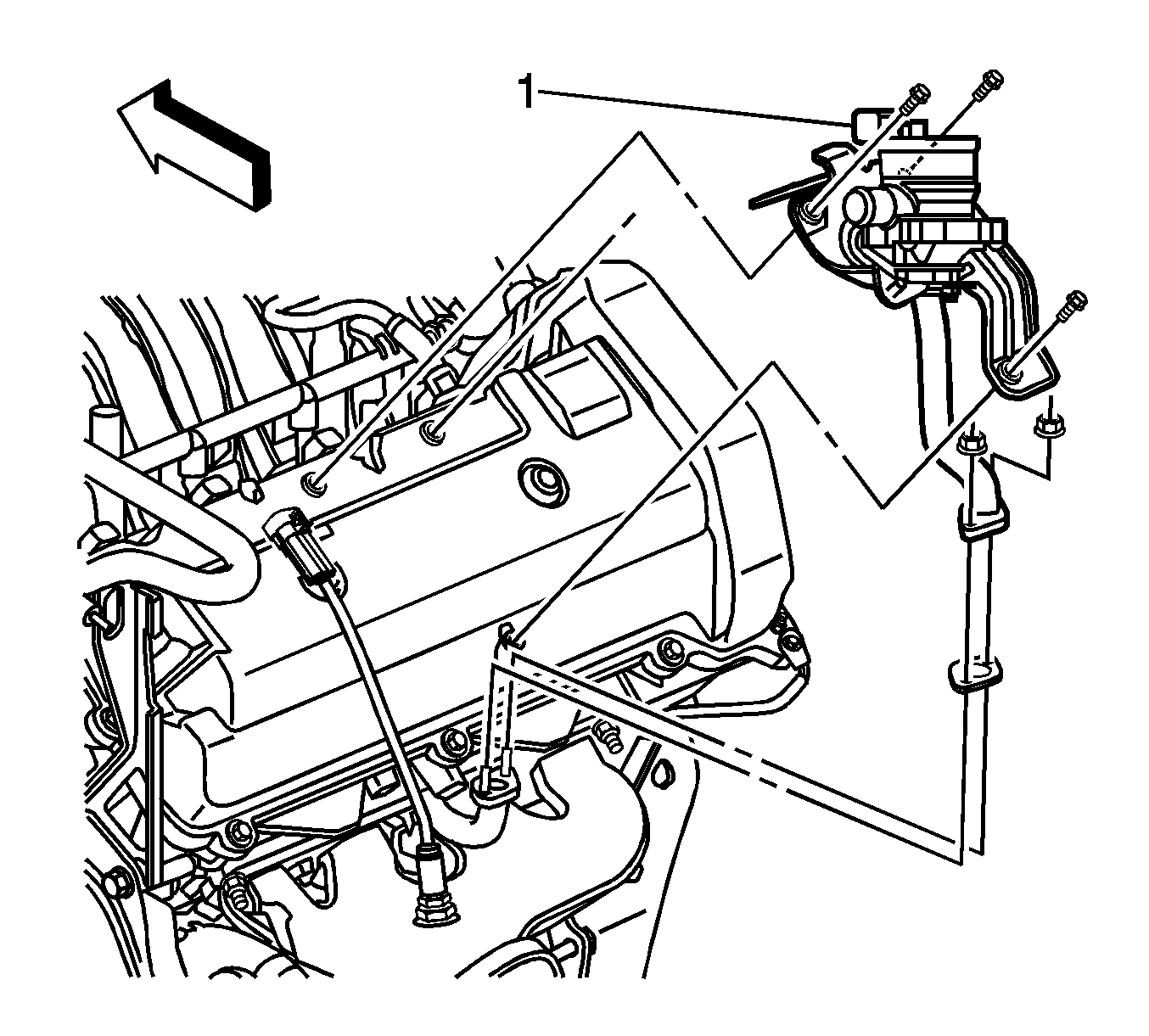 1