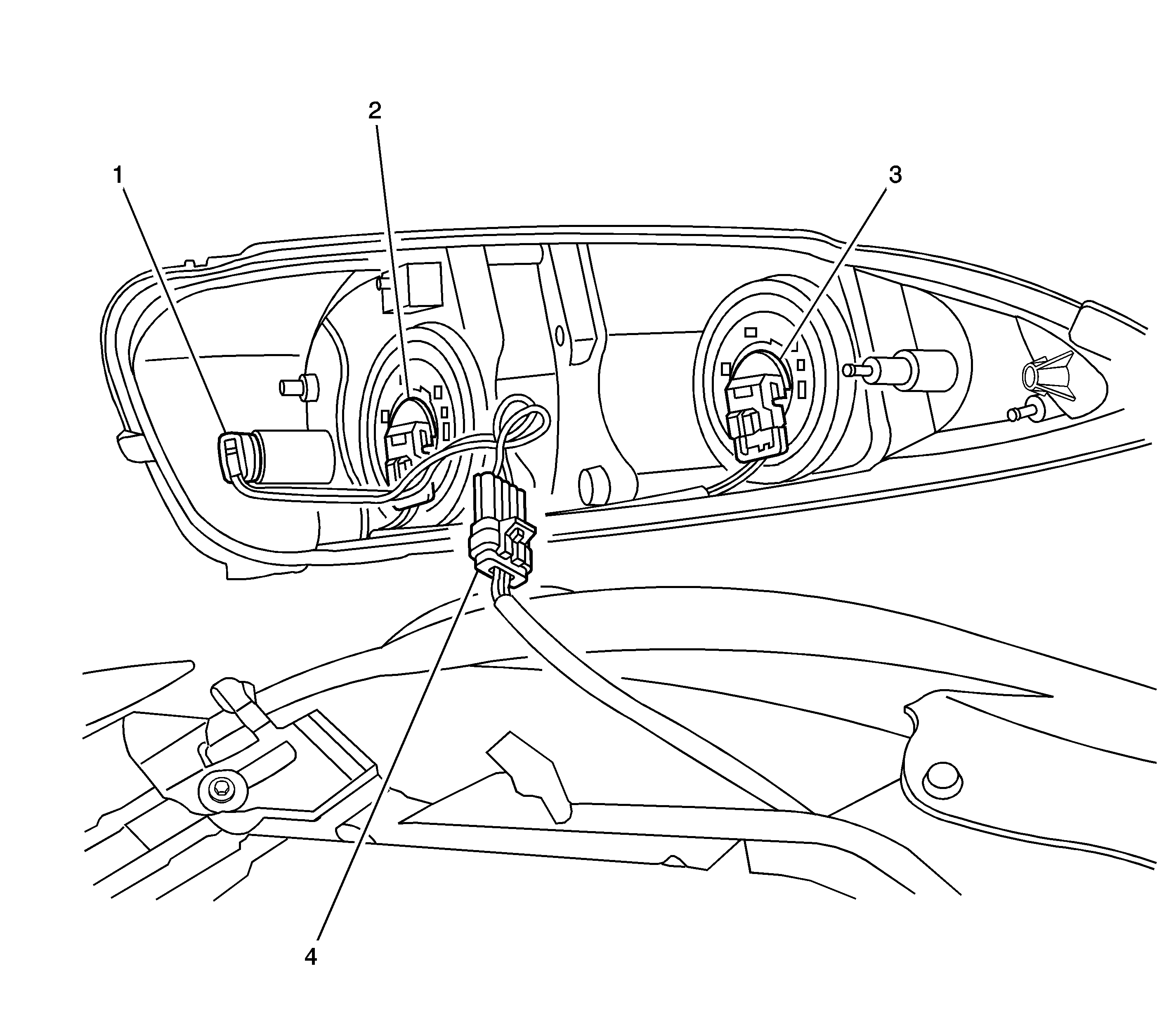 2
1
3
4