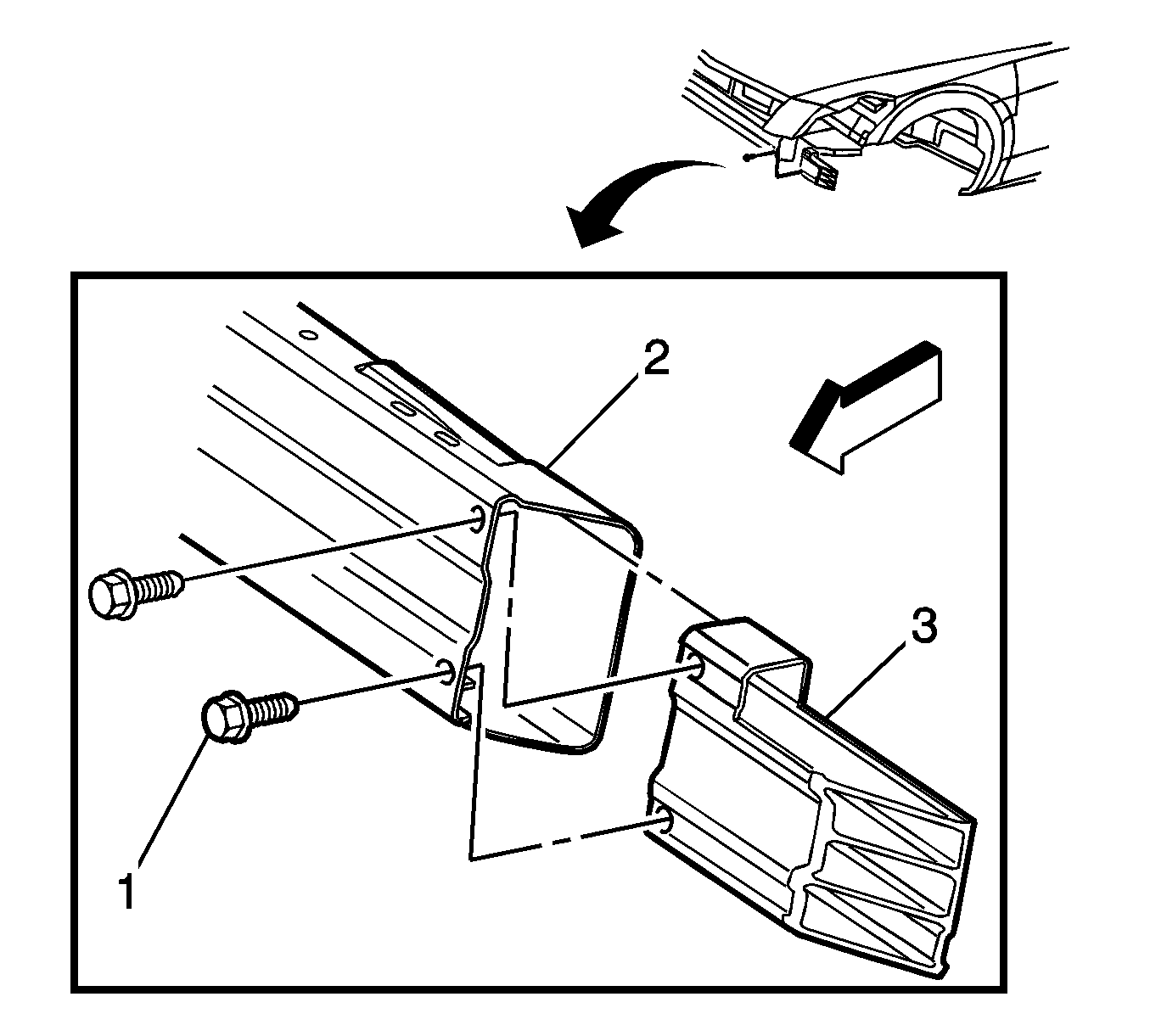 2
3
1