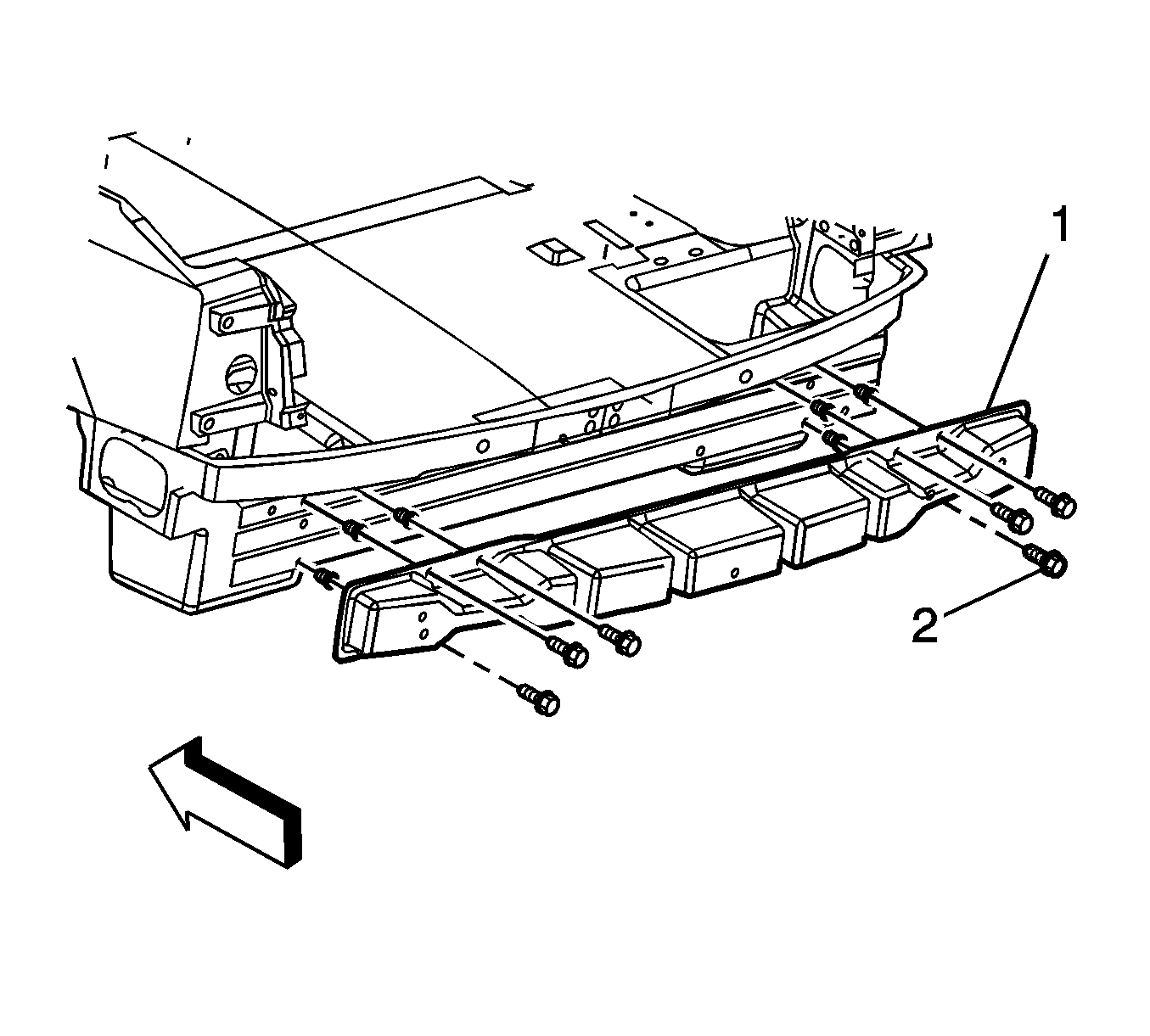 1

2