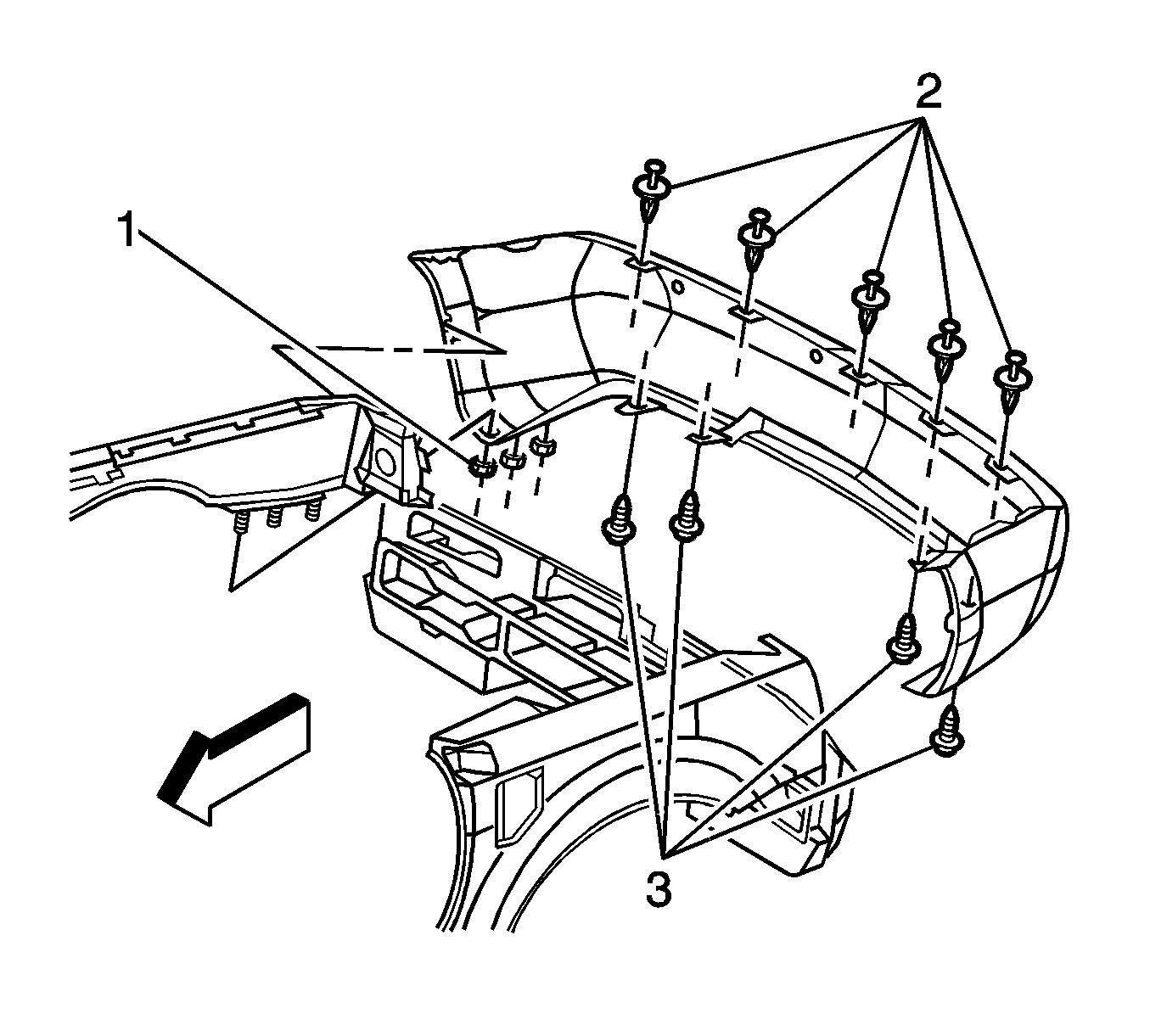 2
1
3