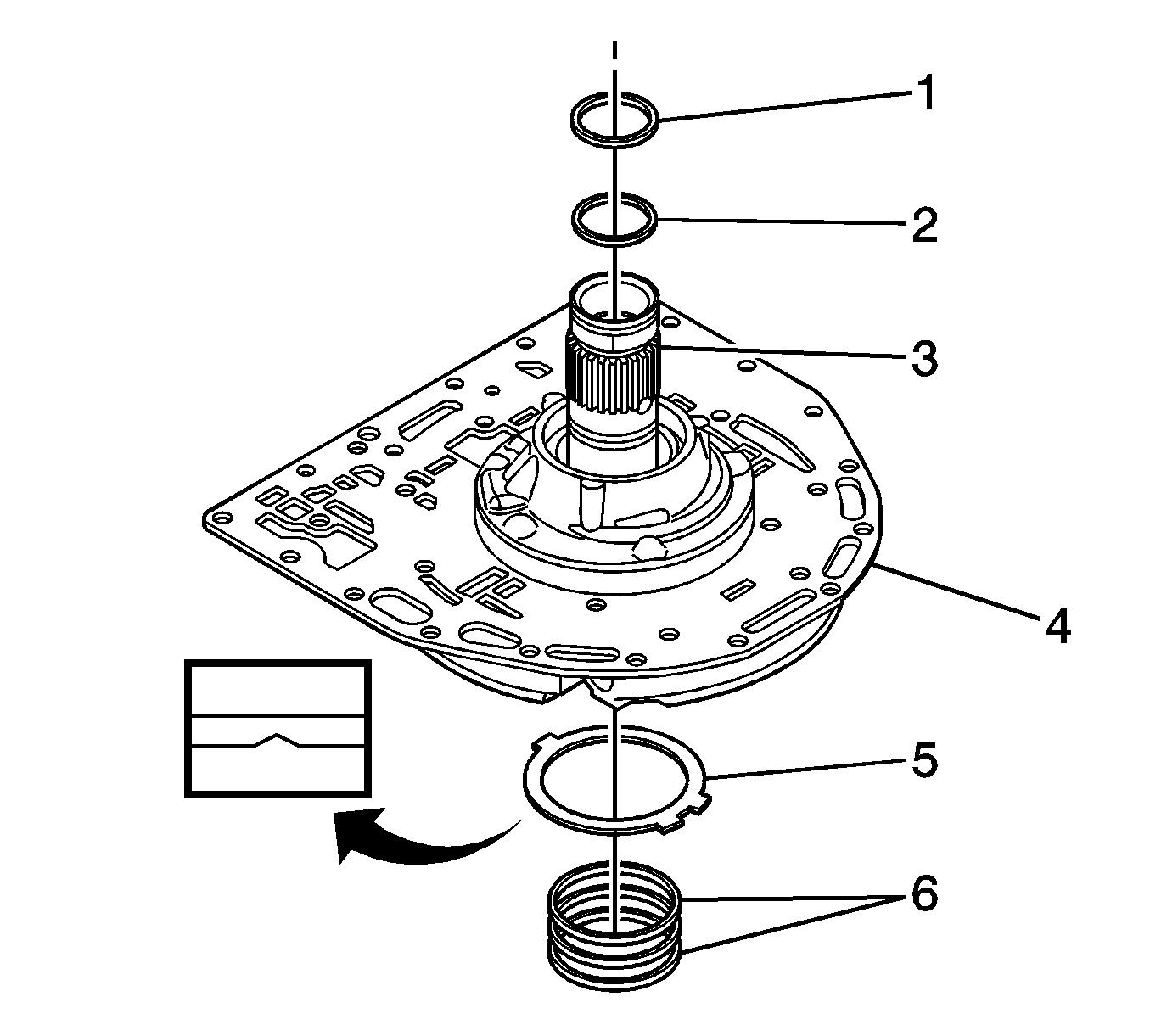 1
2
3
4
5
6