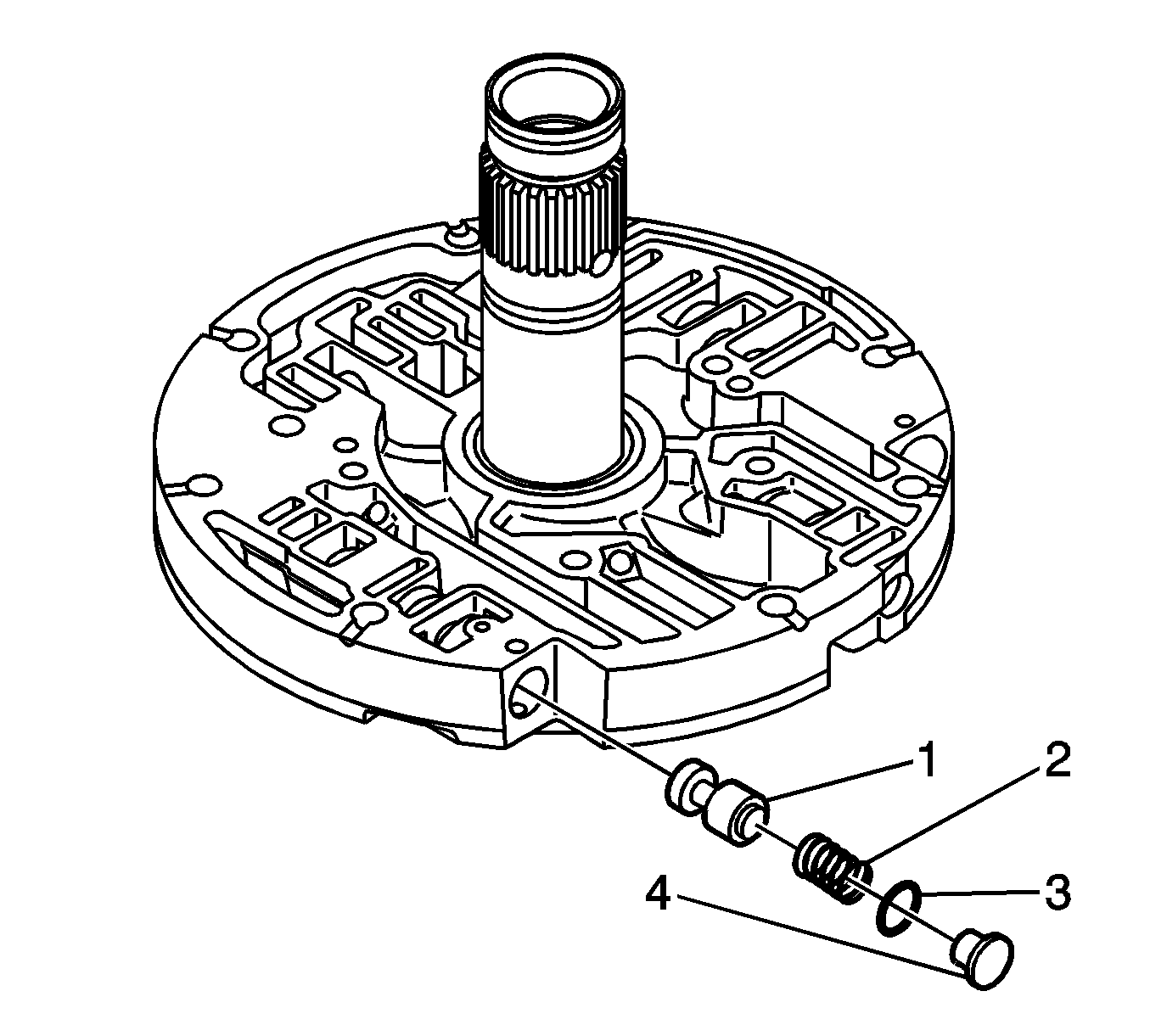 1
2
3
4