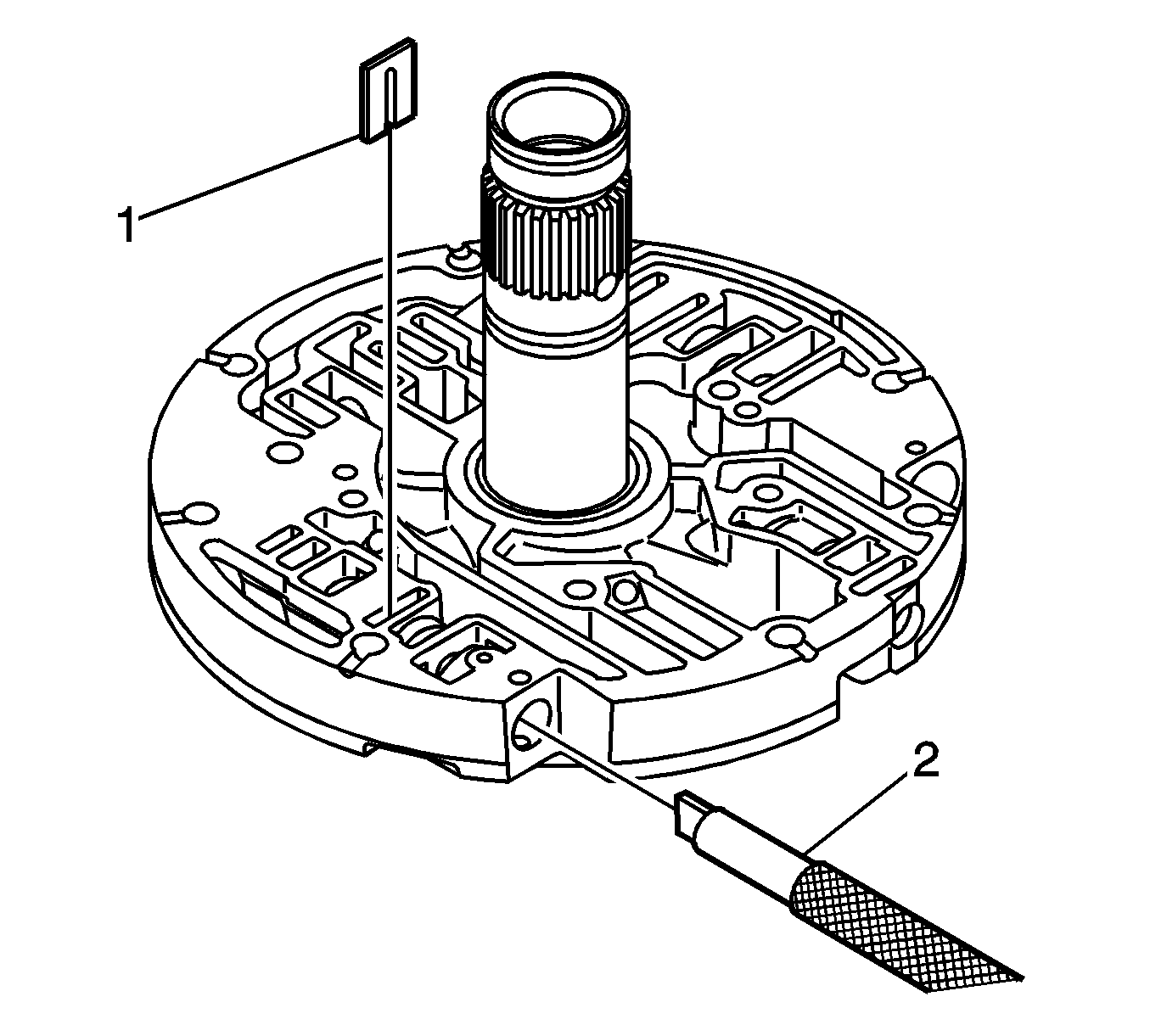 1

2