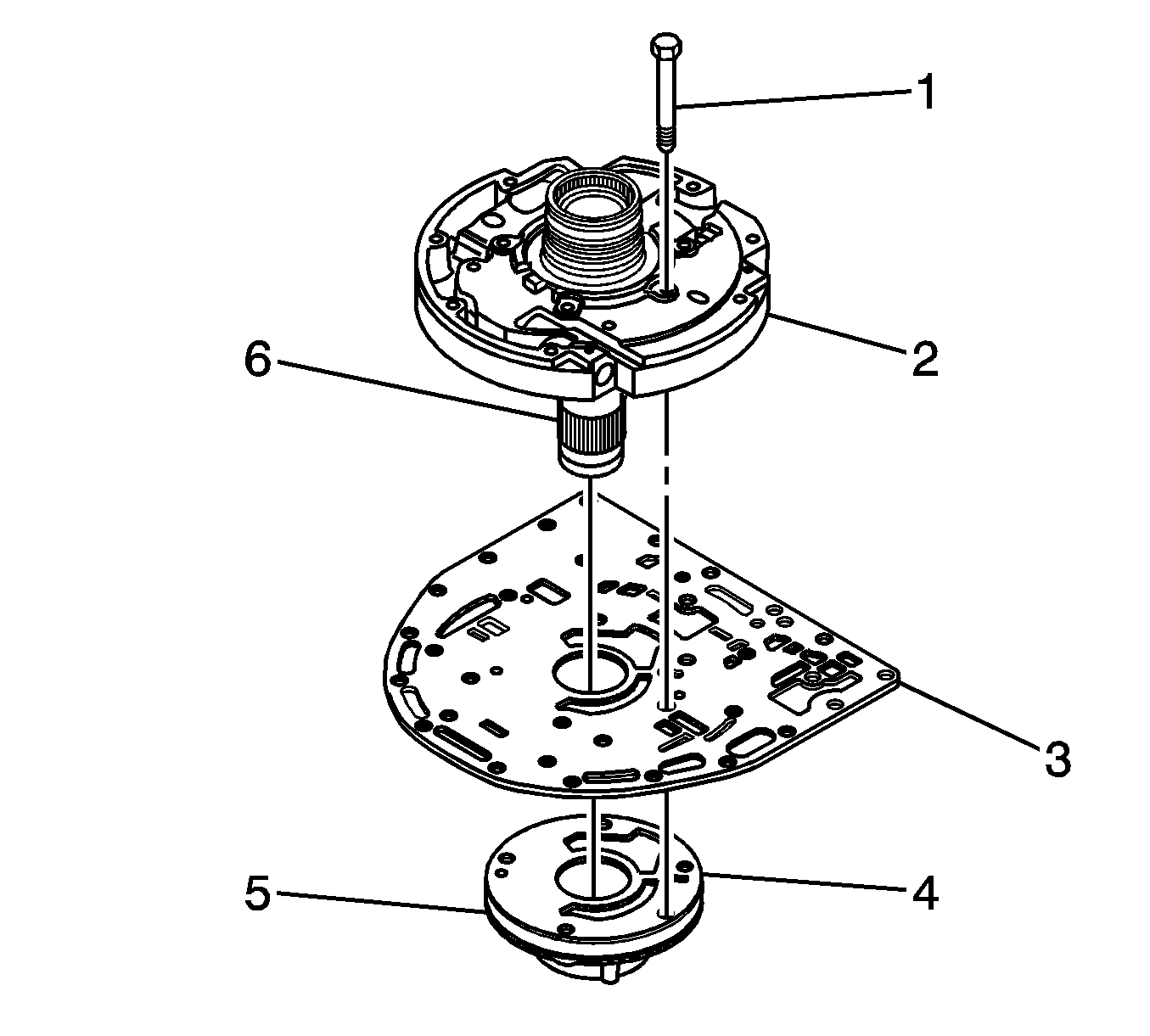 1
2
6
3
5
4