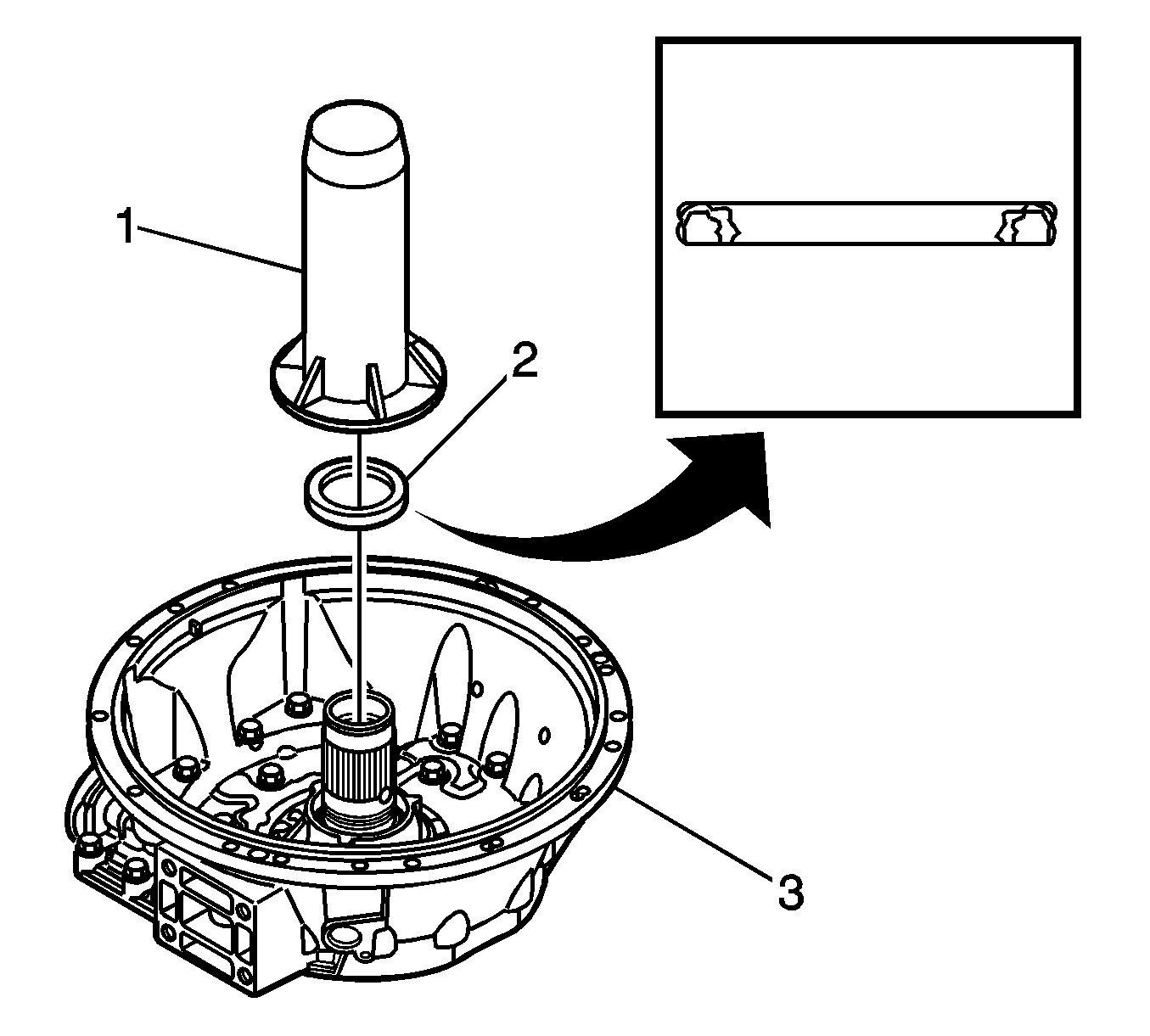 1
2
3