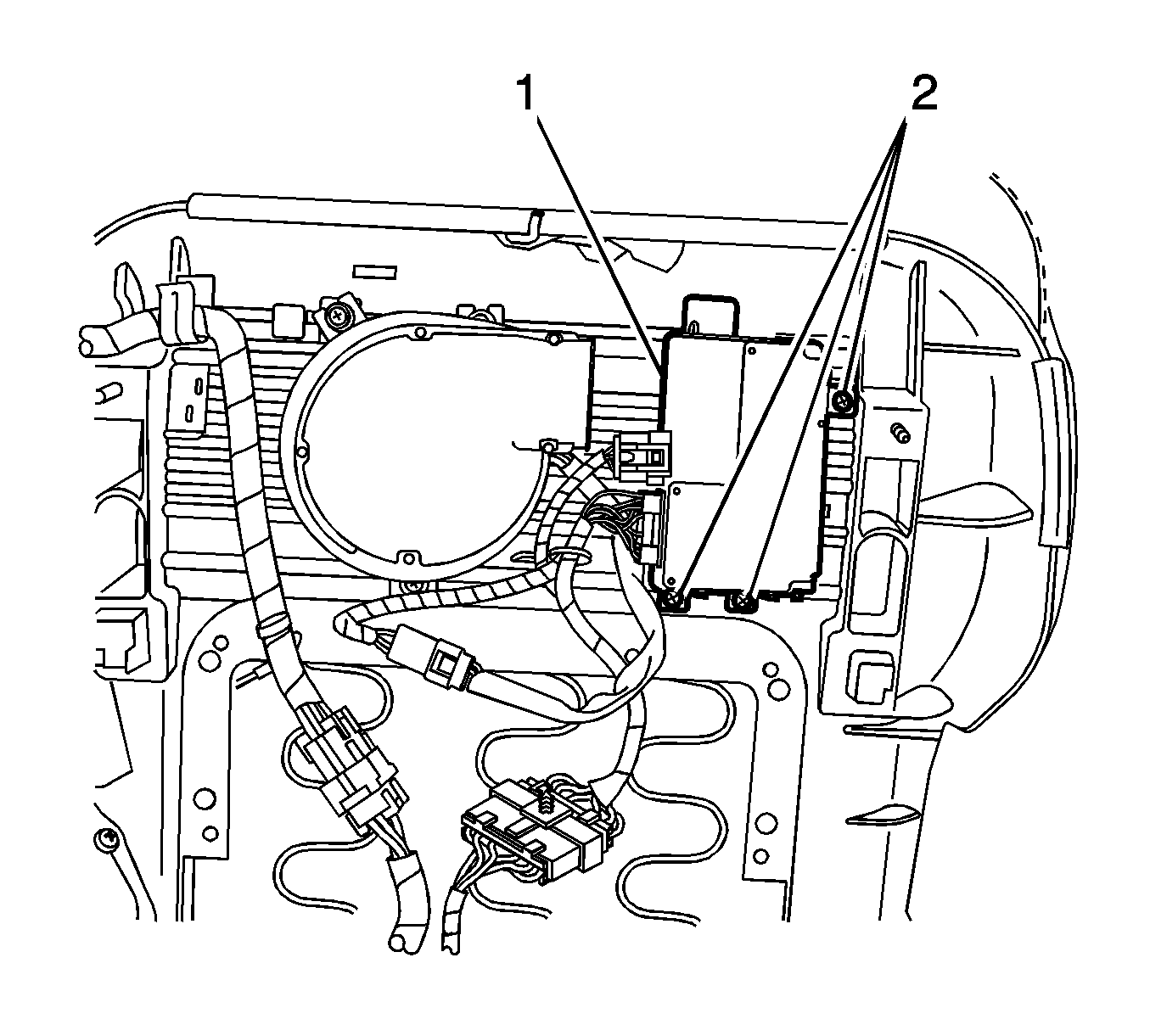 1
2