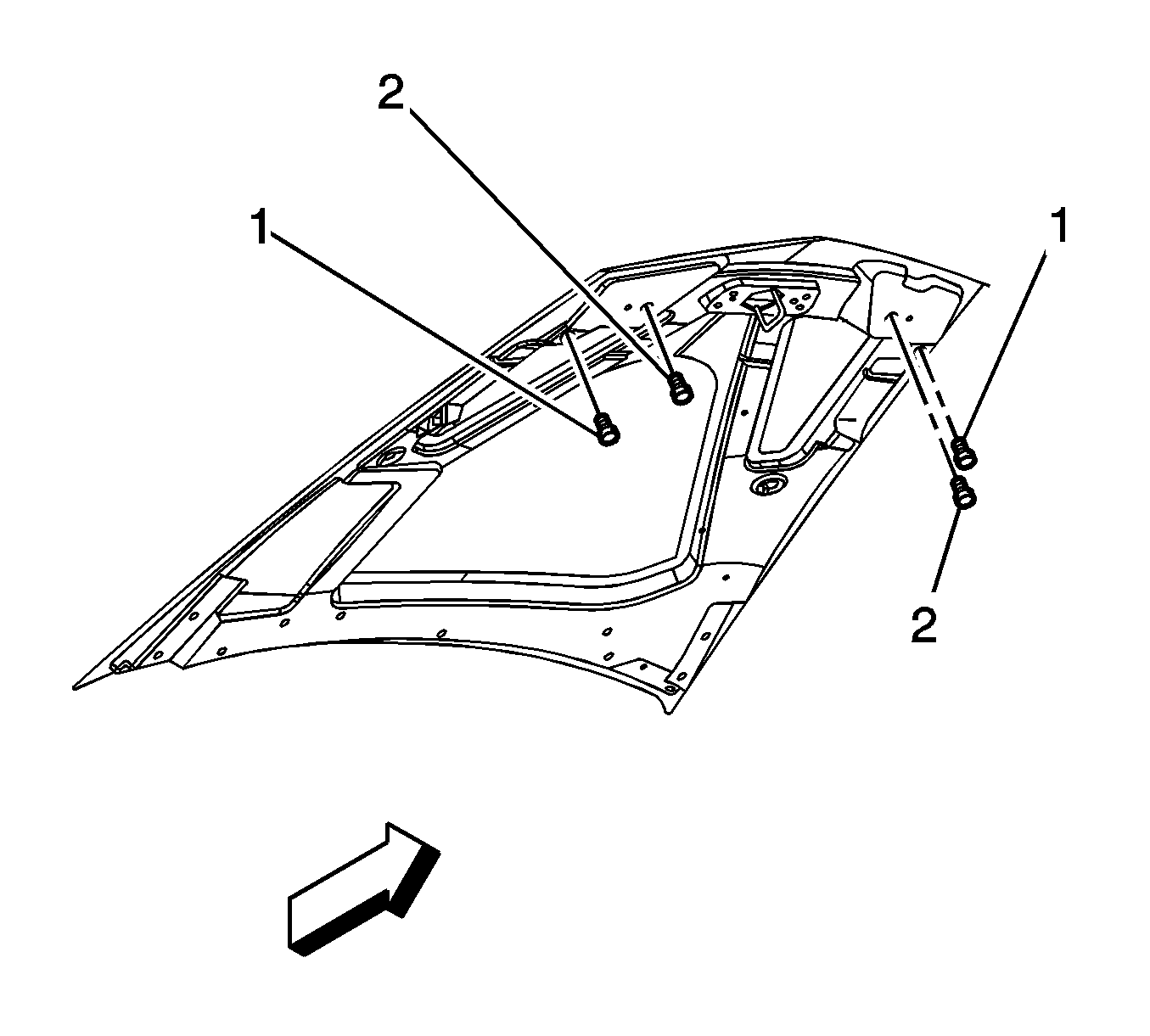 2
1
1
2