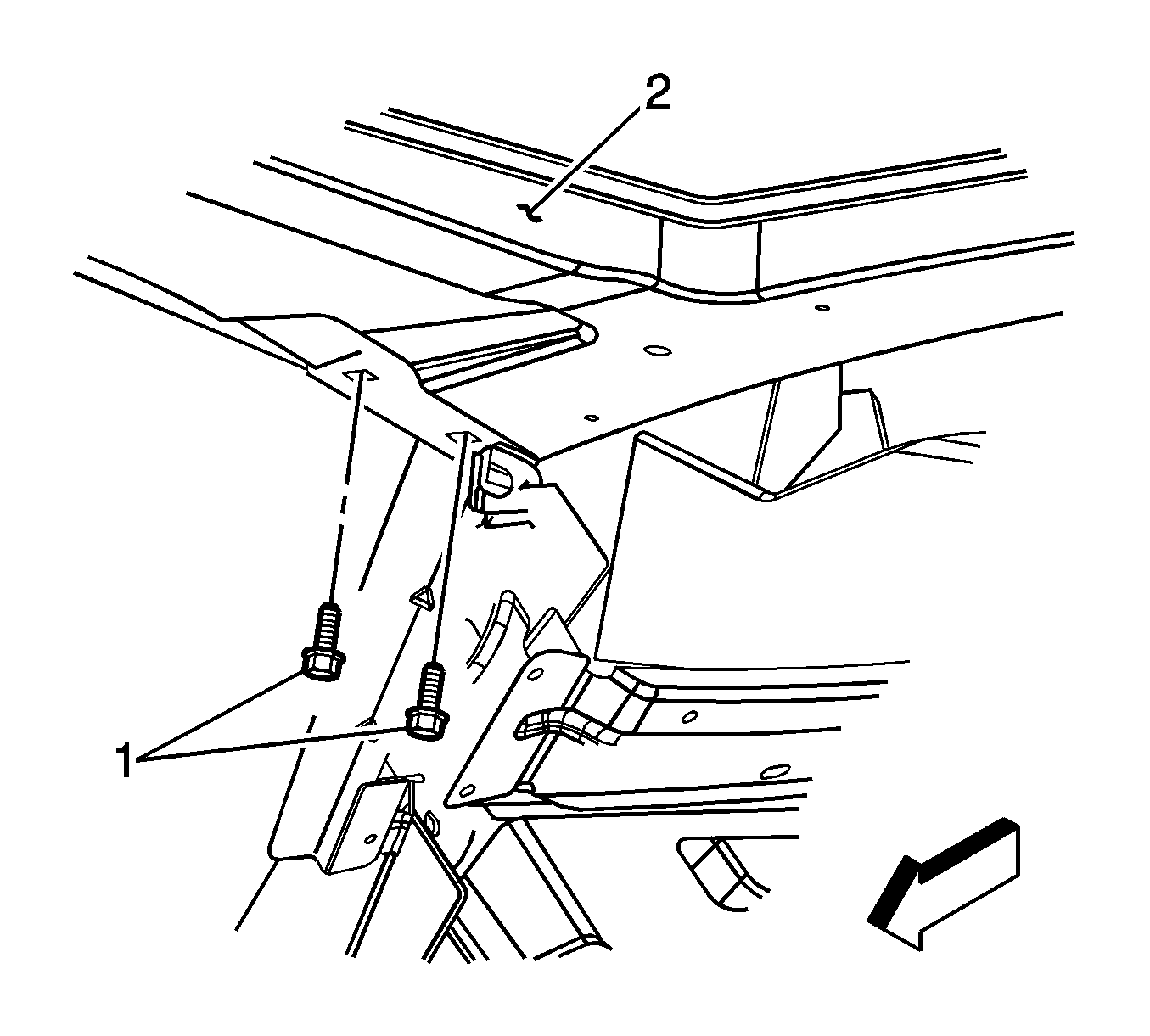 2
1