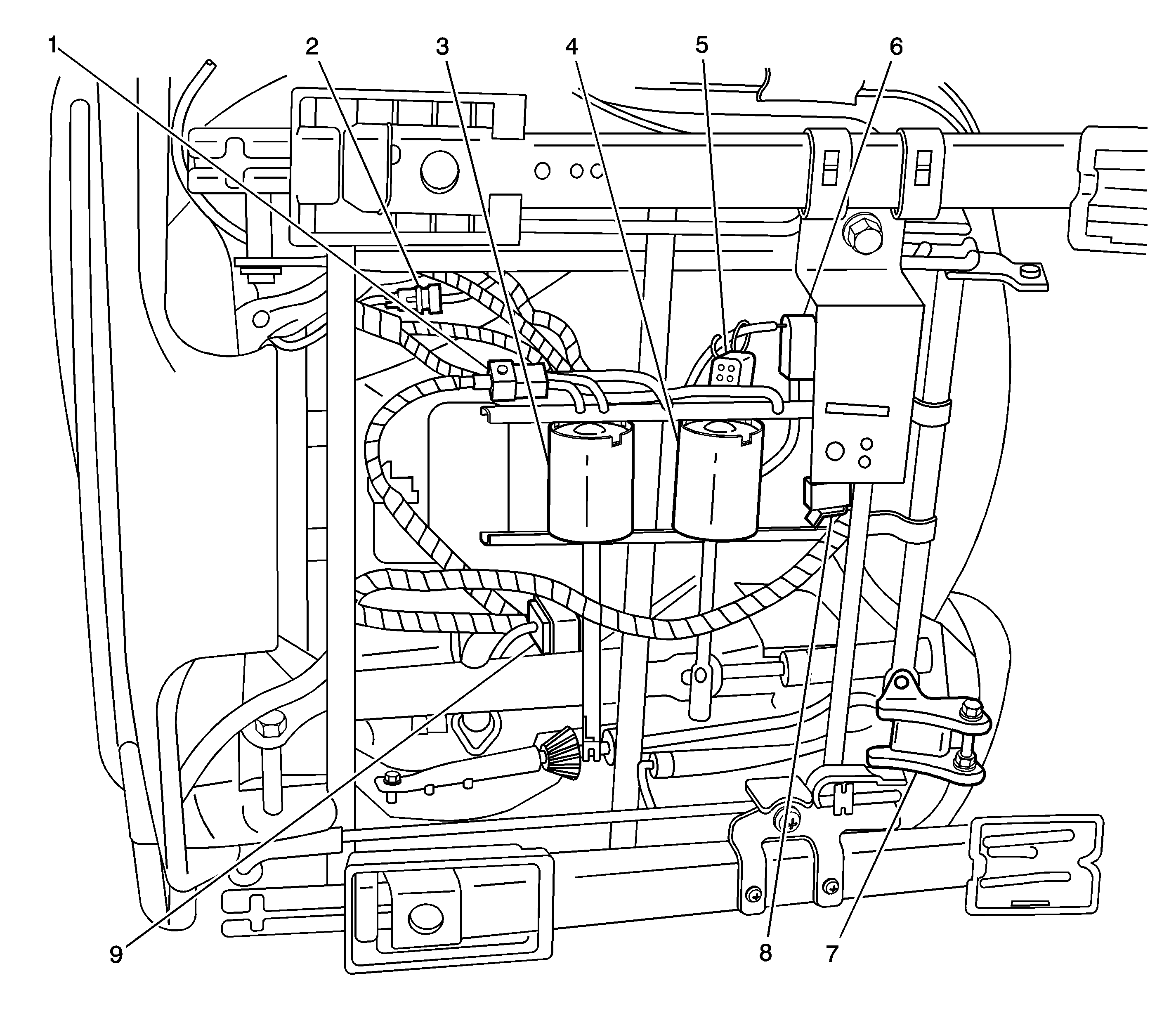 1
2
3
4
5
6
9
8
7