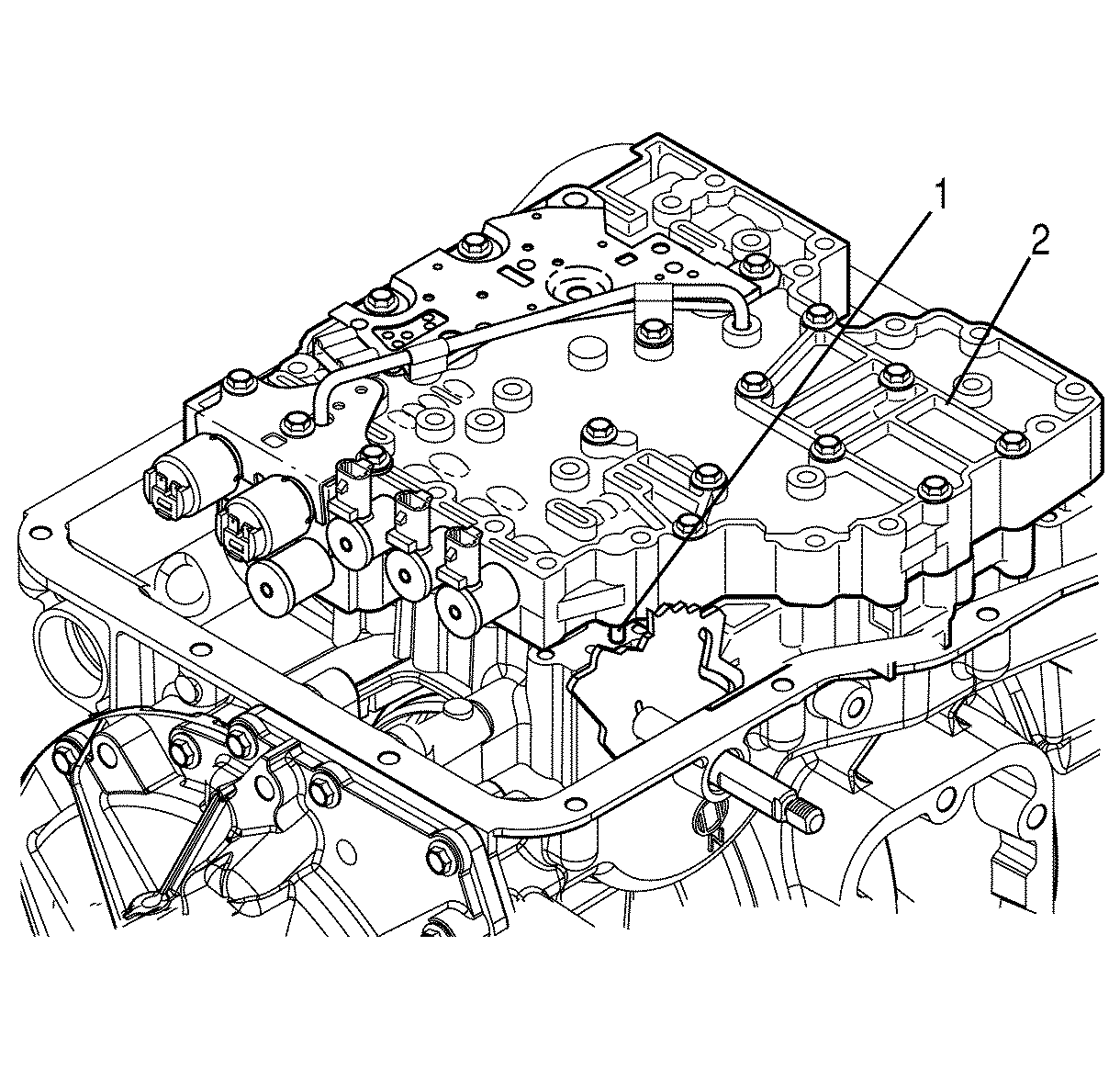 1
2