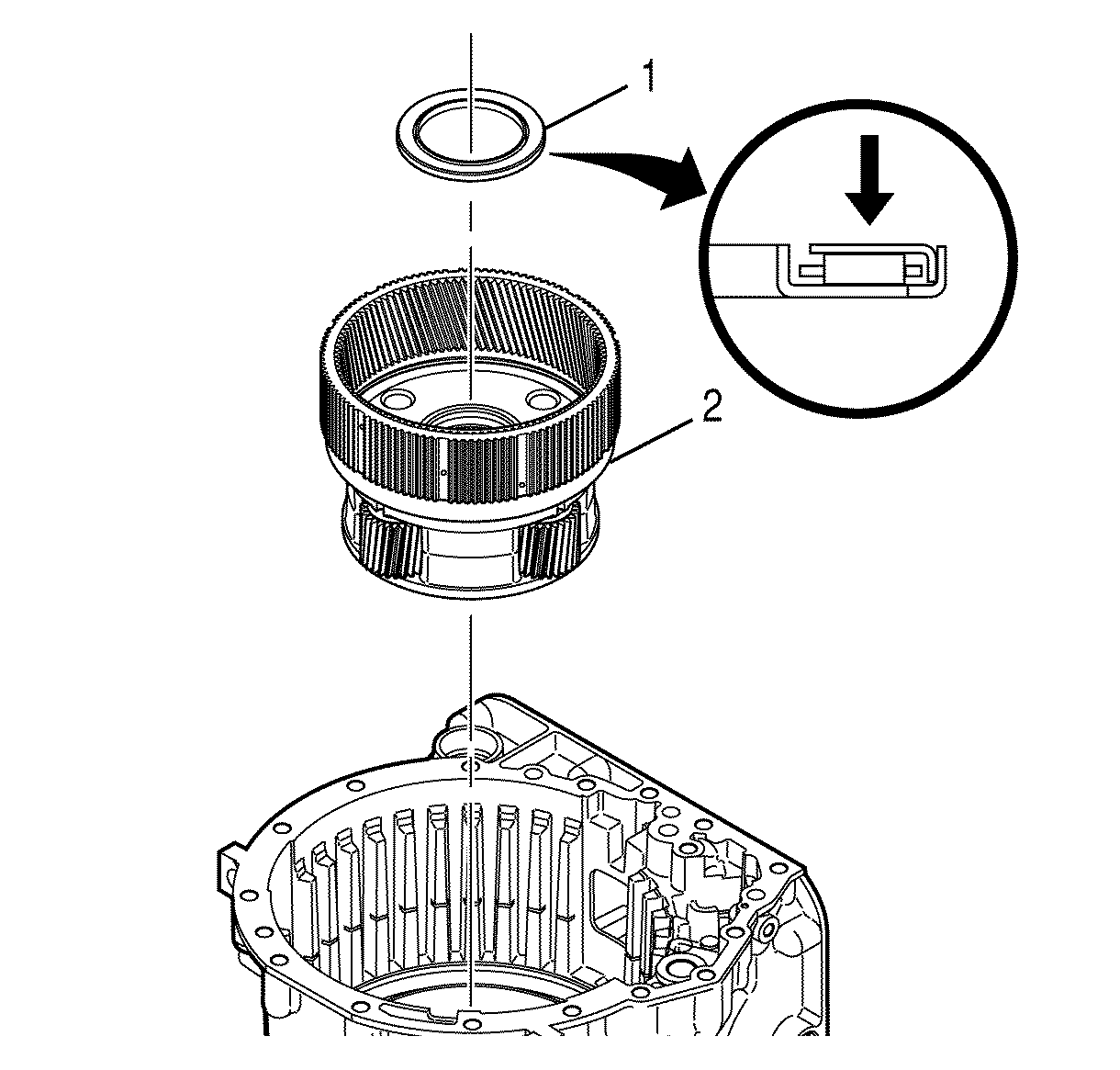 1

2