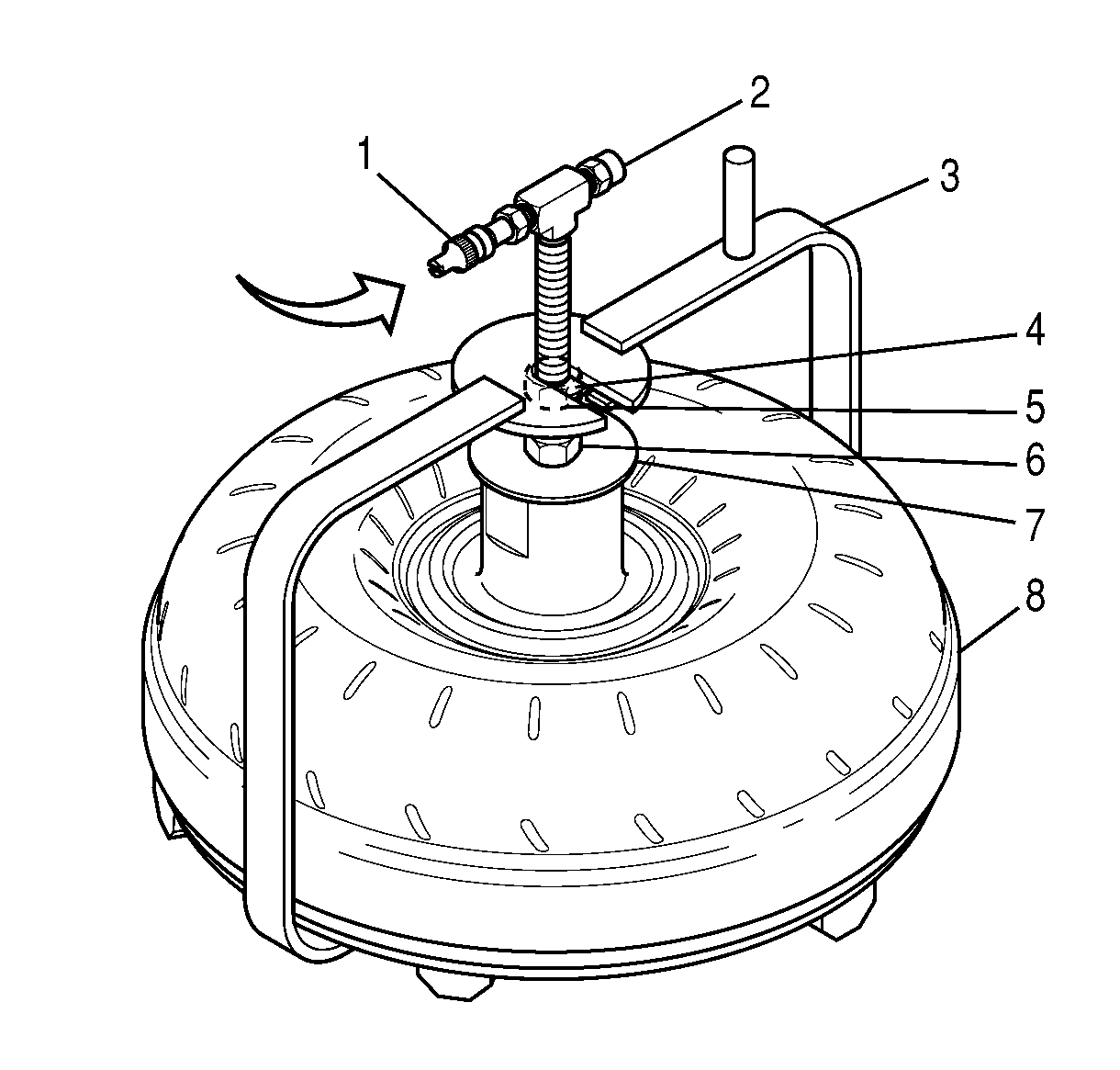 1
2
3
4
5
6
7
8