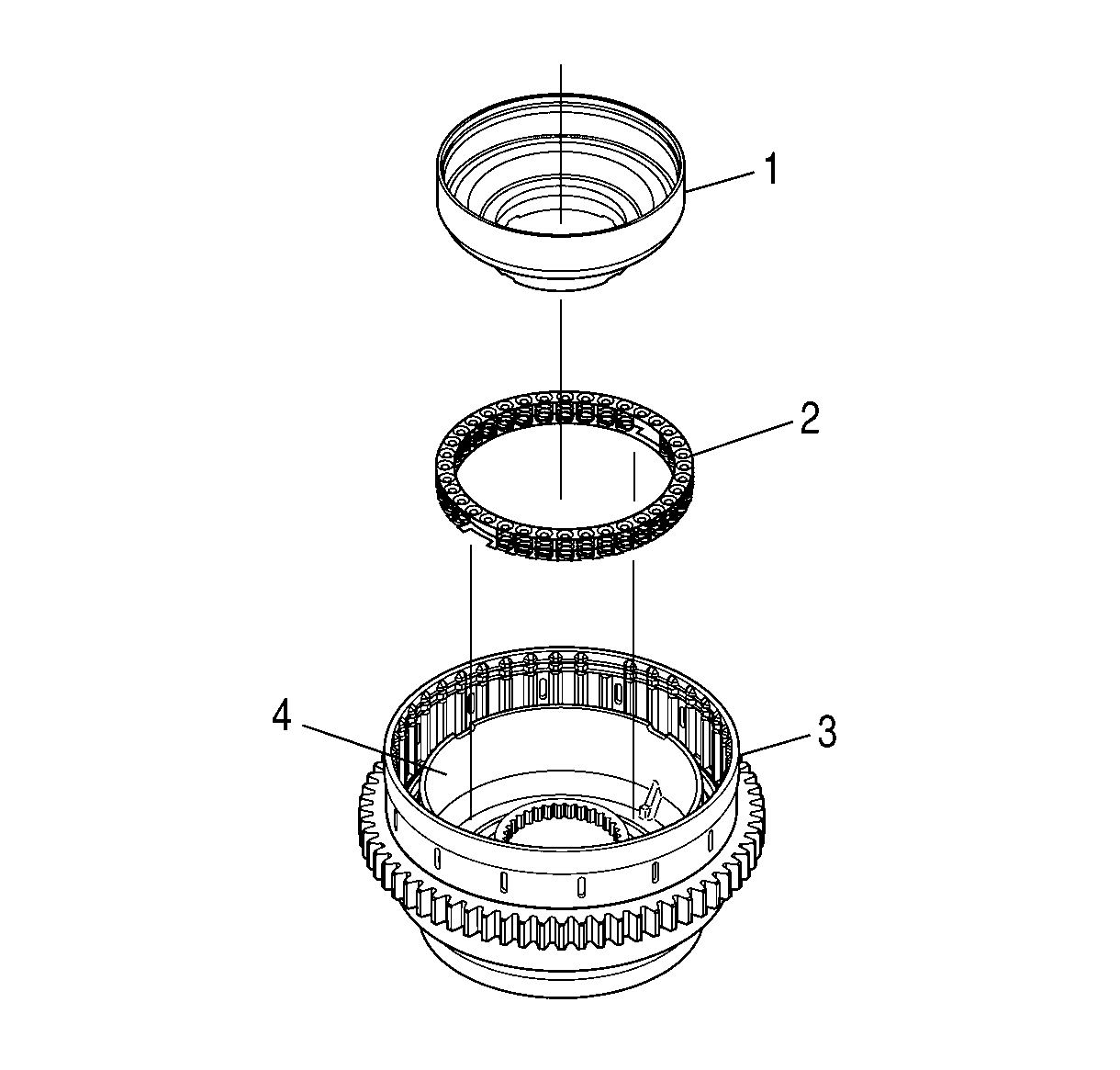 1
2
4
3