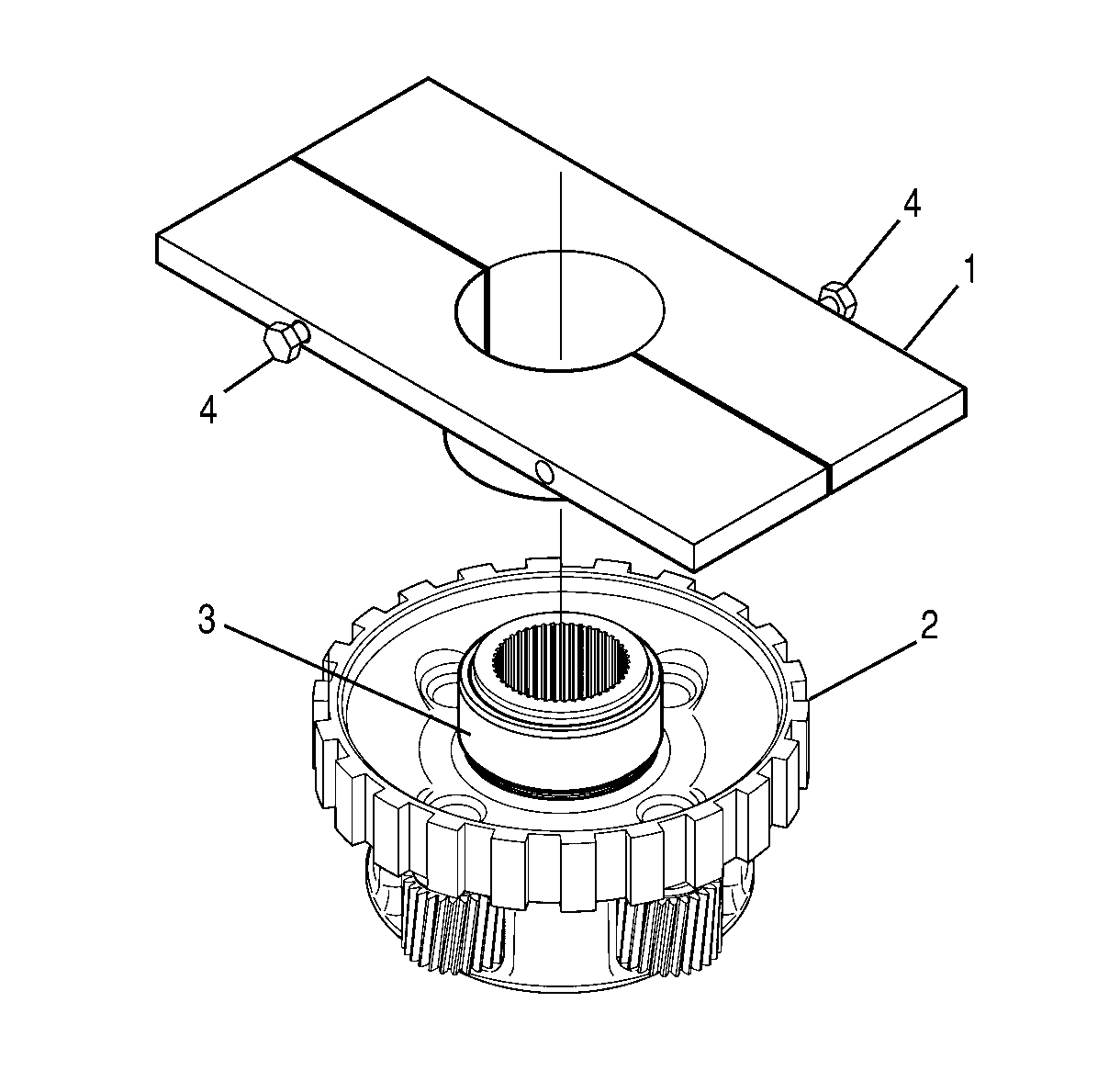 4
1
4
3
2