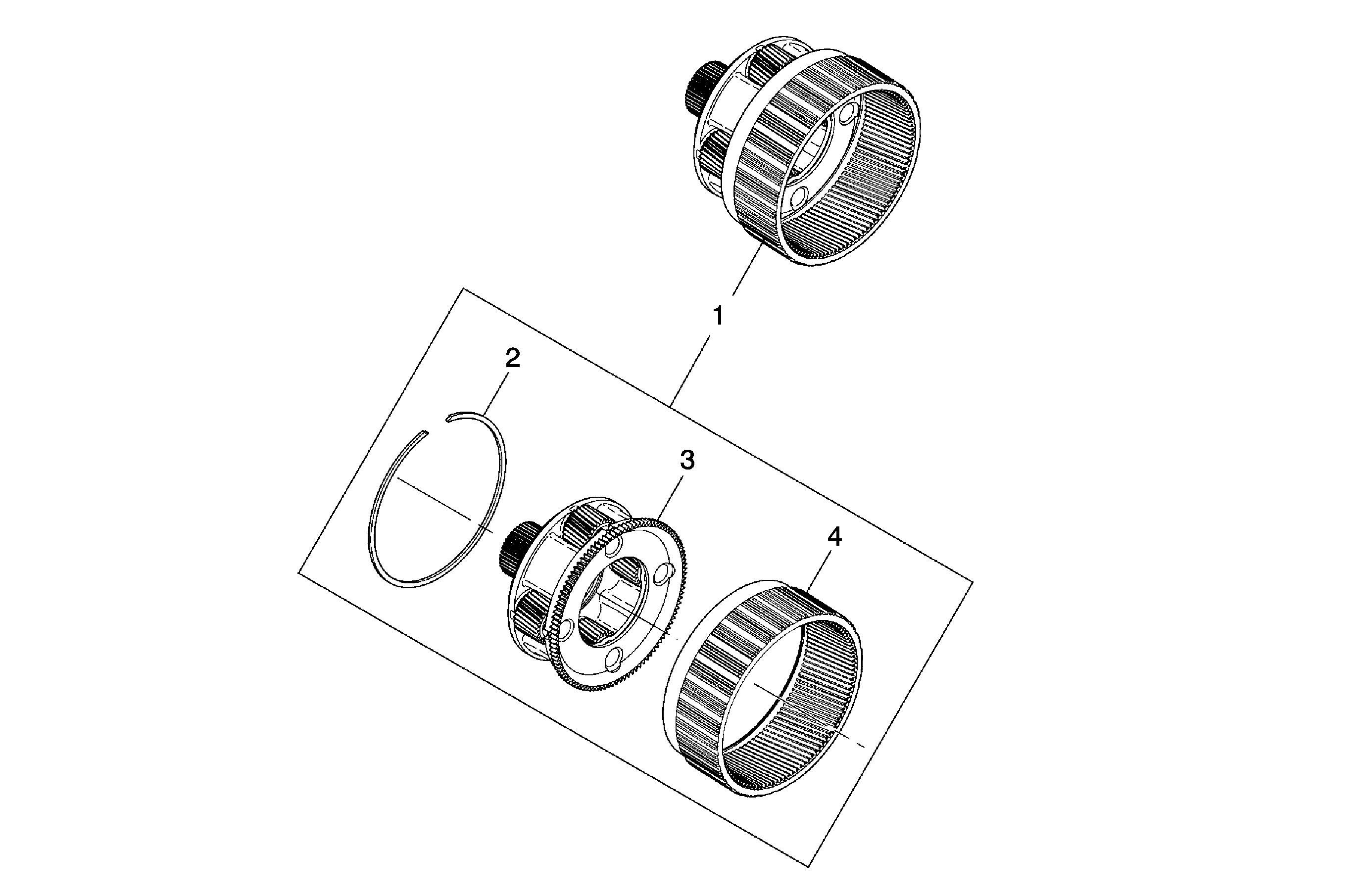 1
2
3
4