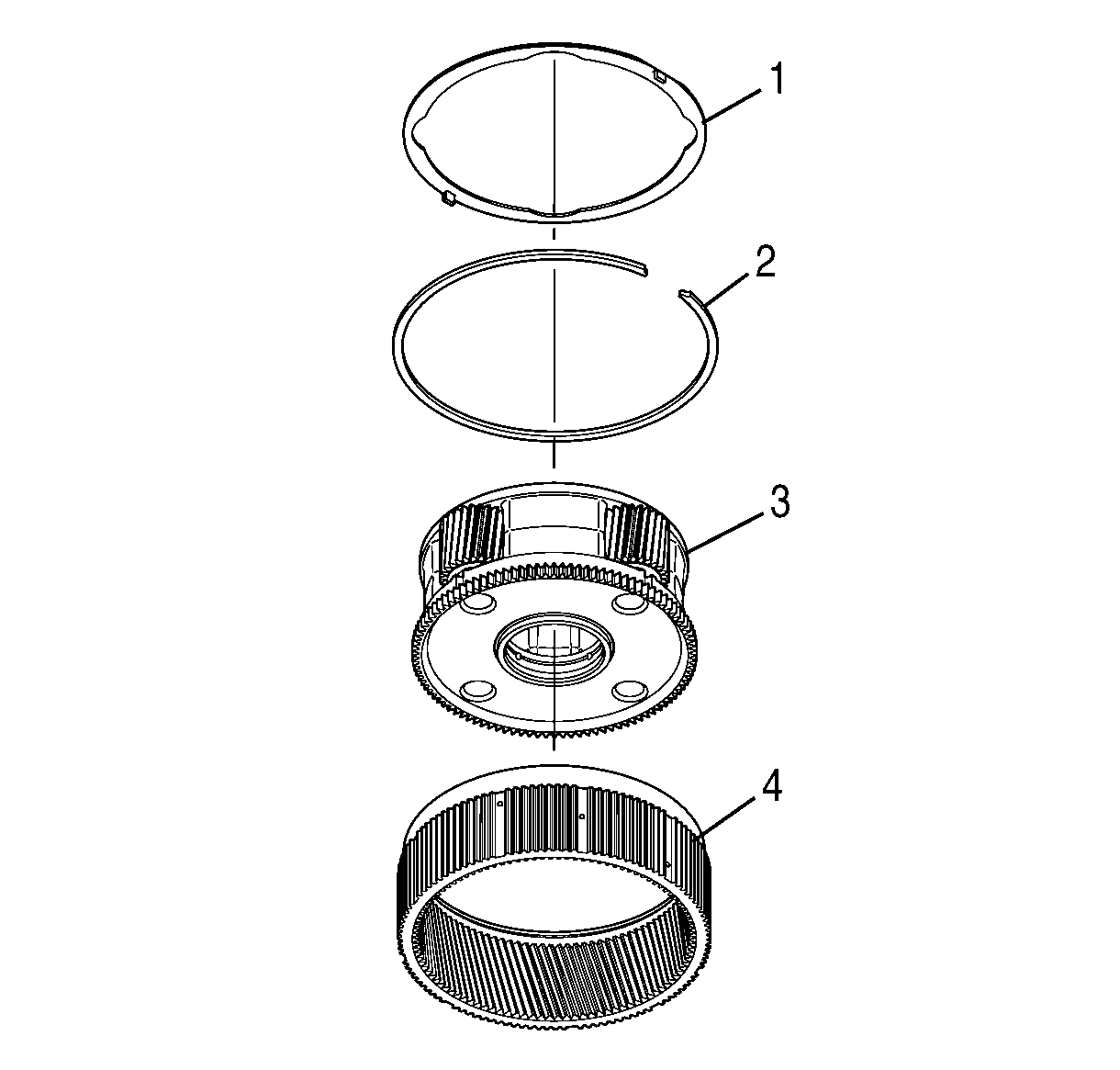 1
2
3
4