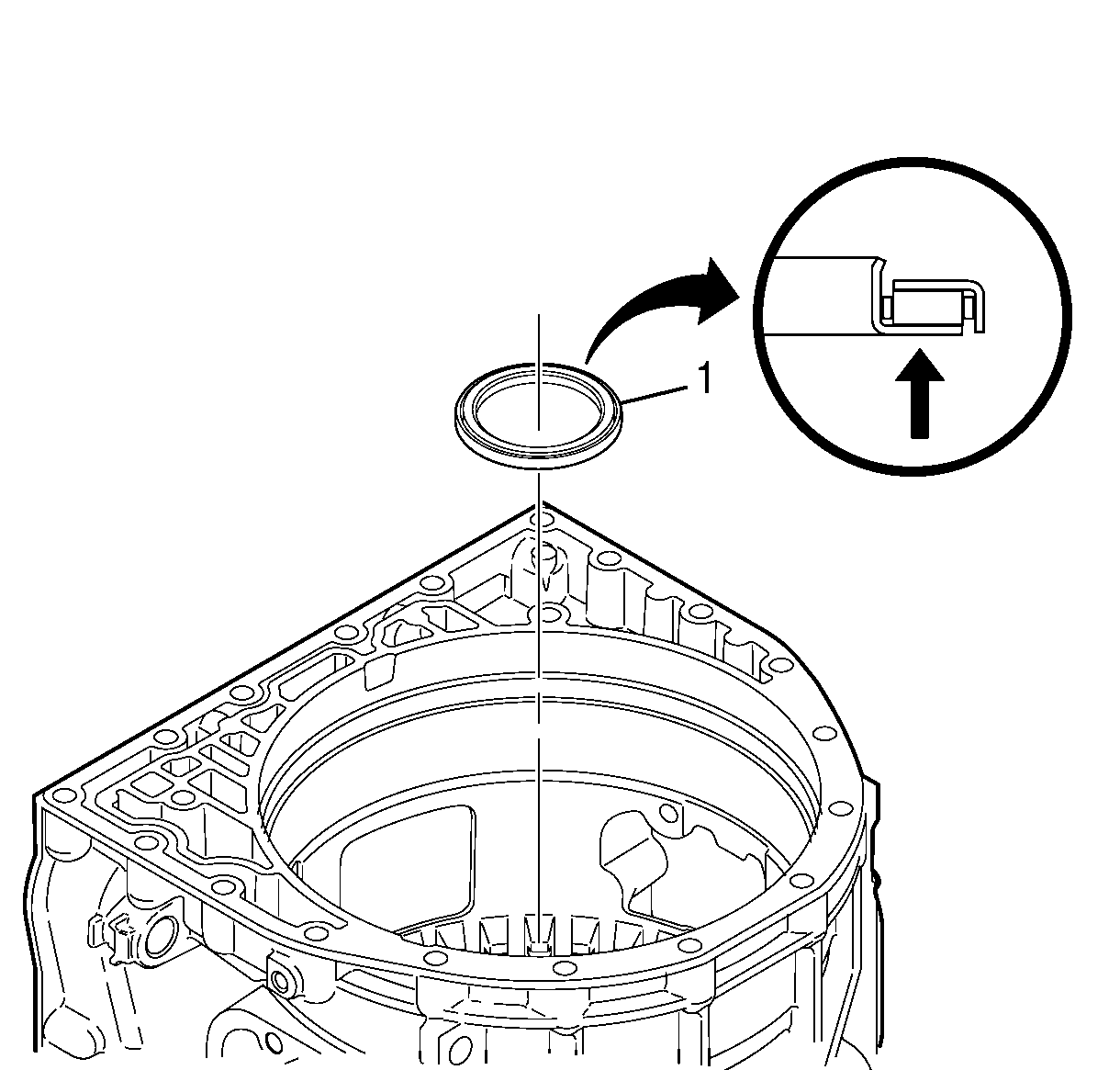 1