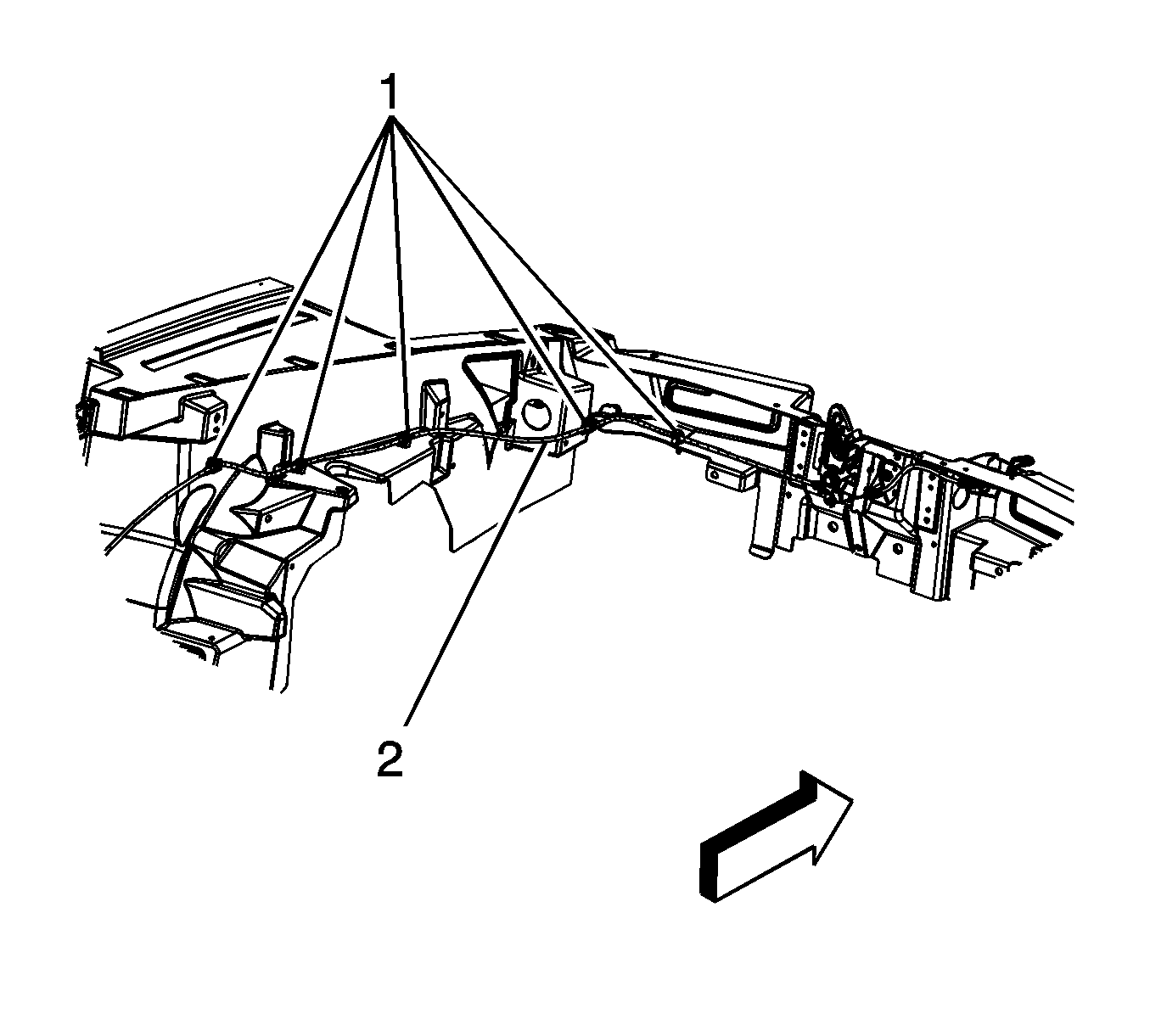 1

2