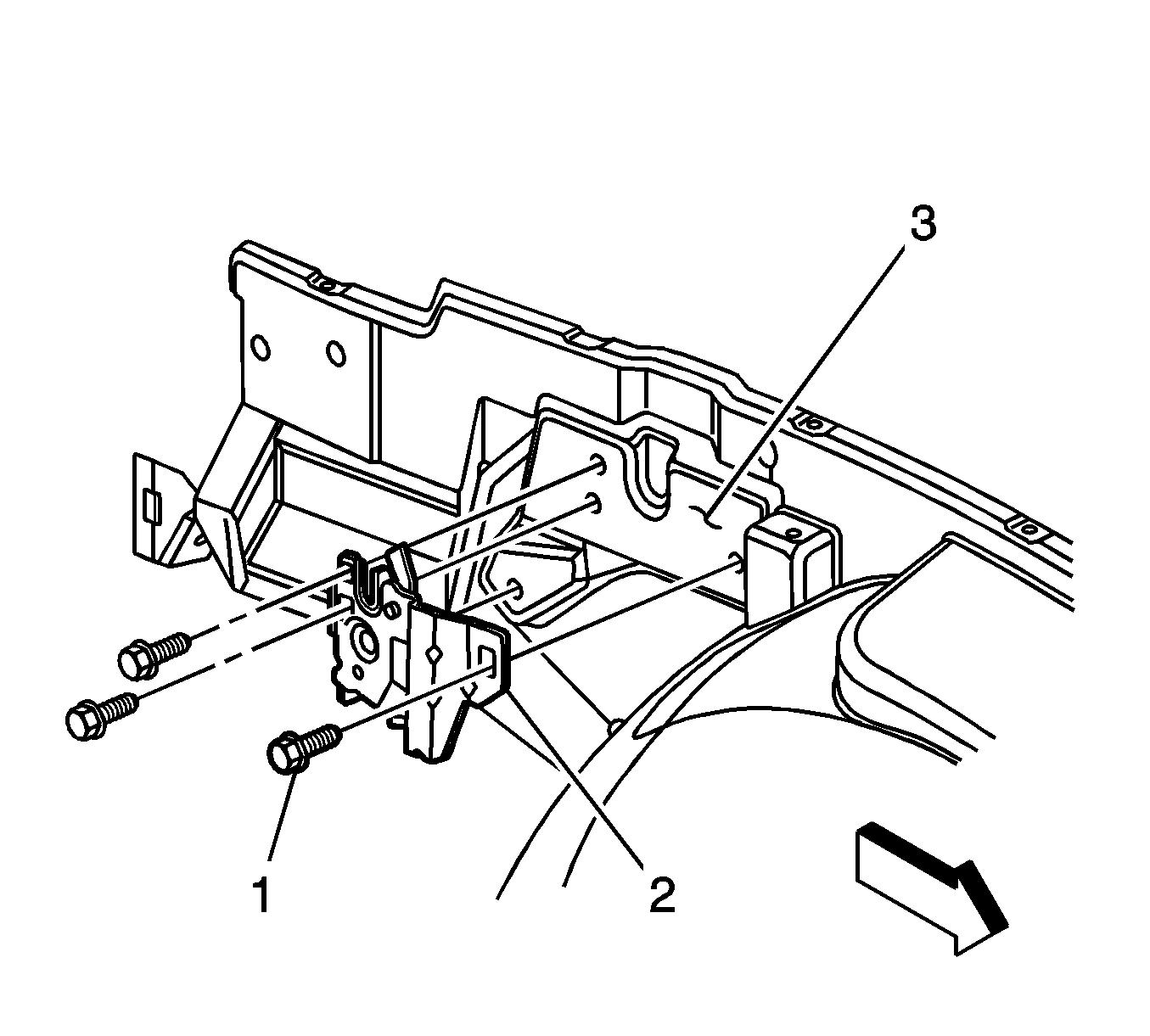 3

1

2