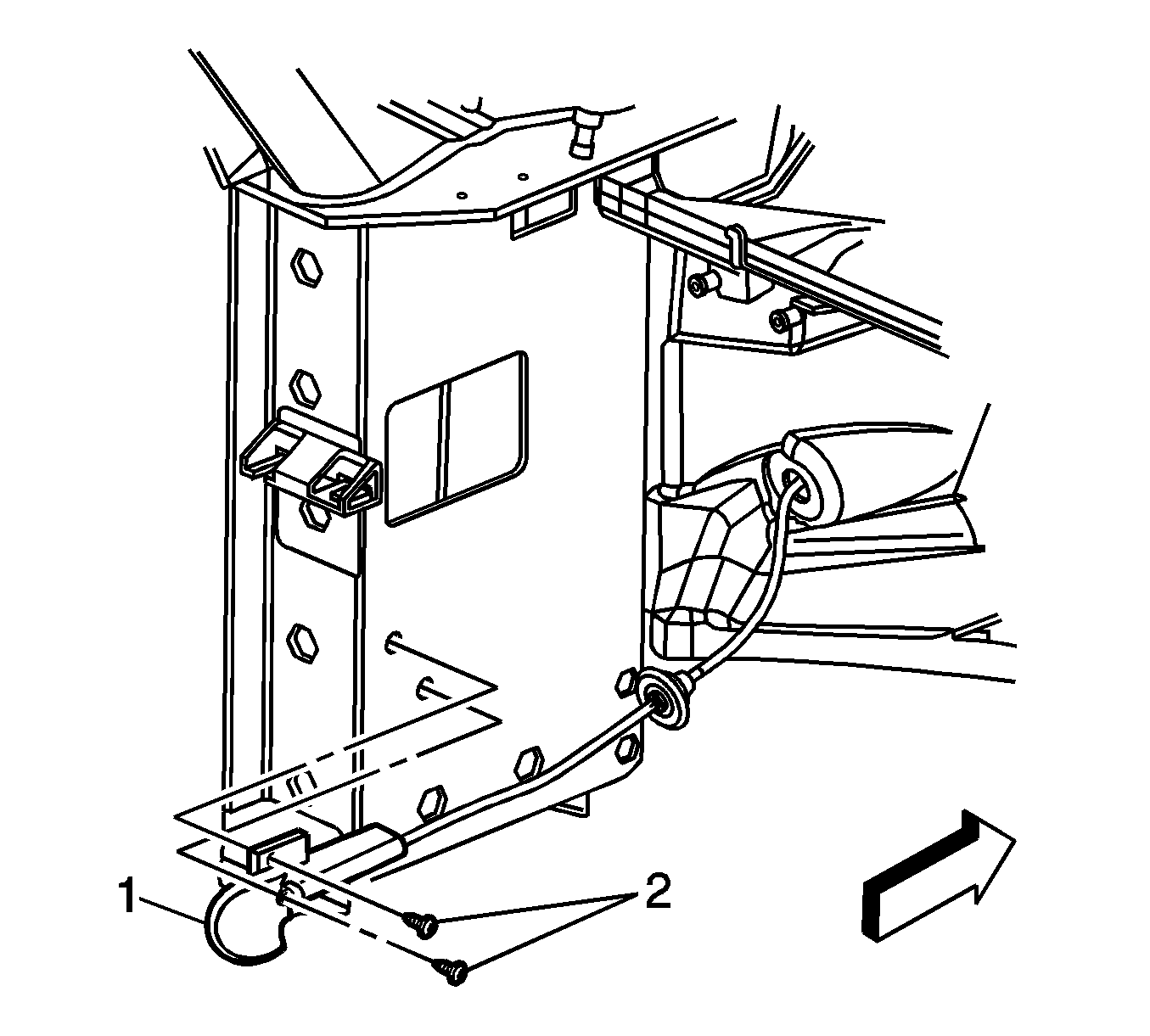 1
2