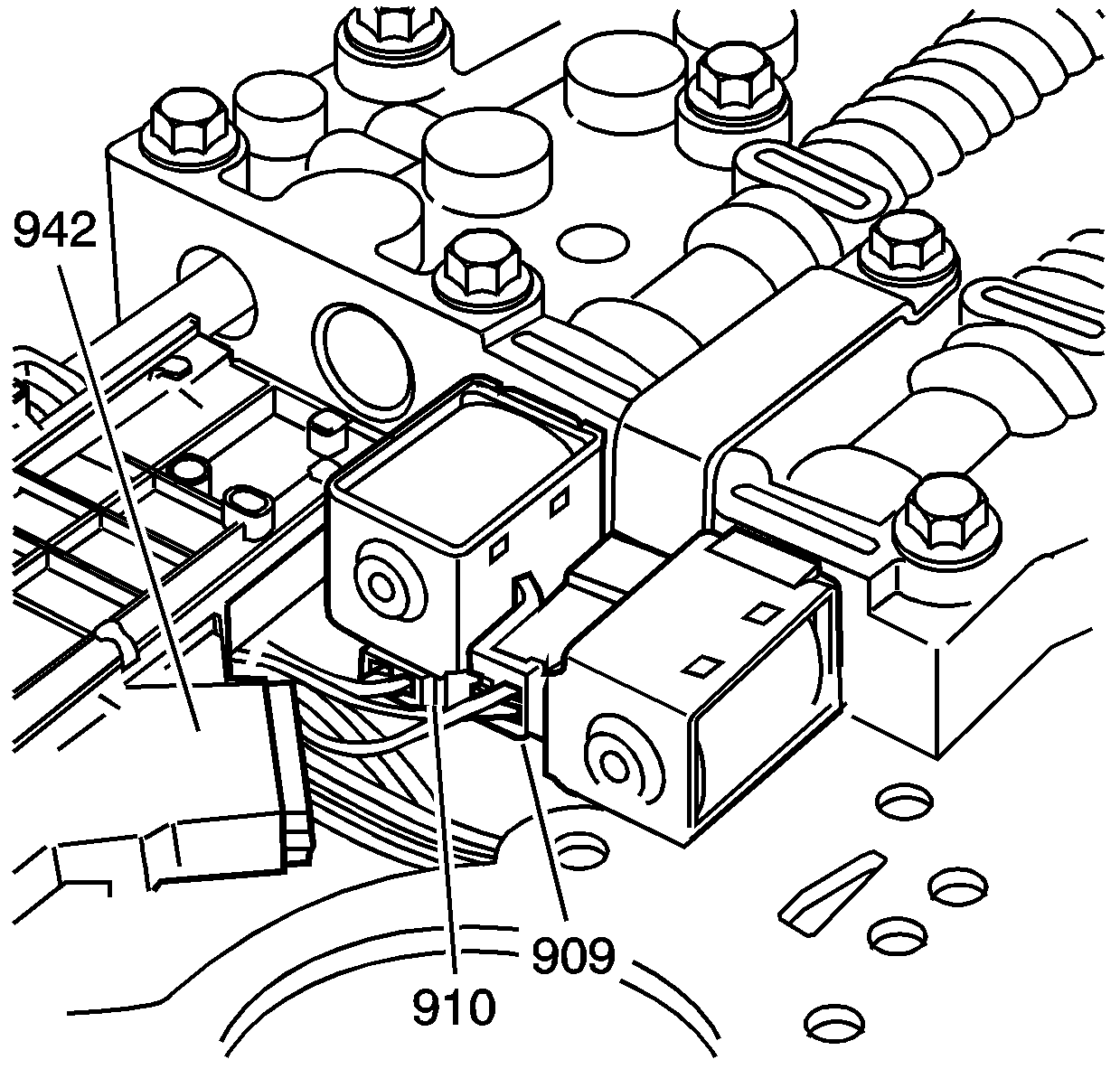 942

909

910