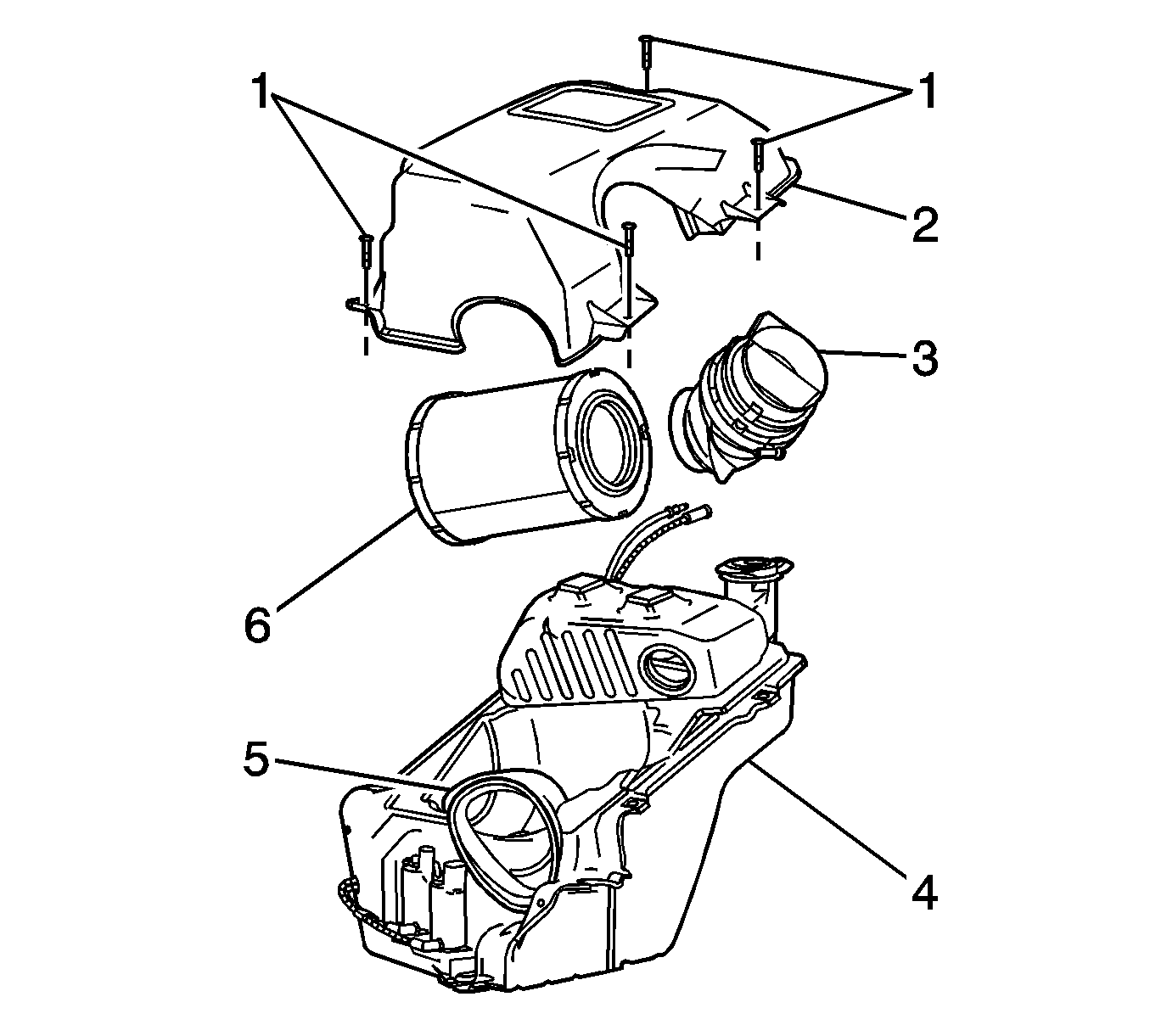 1
1
2
3
6
5
4