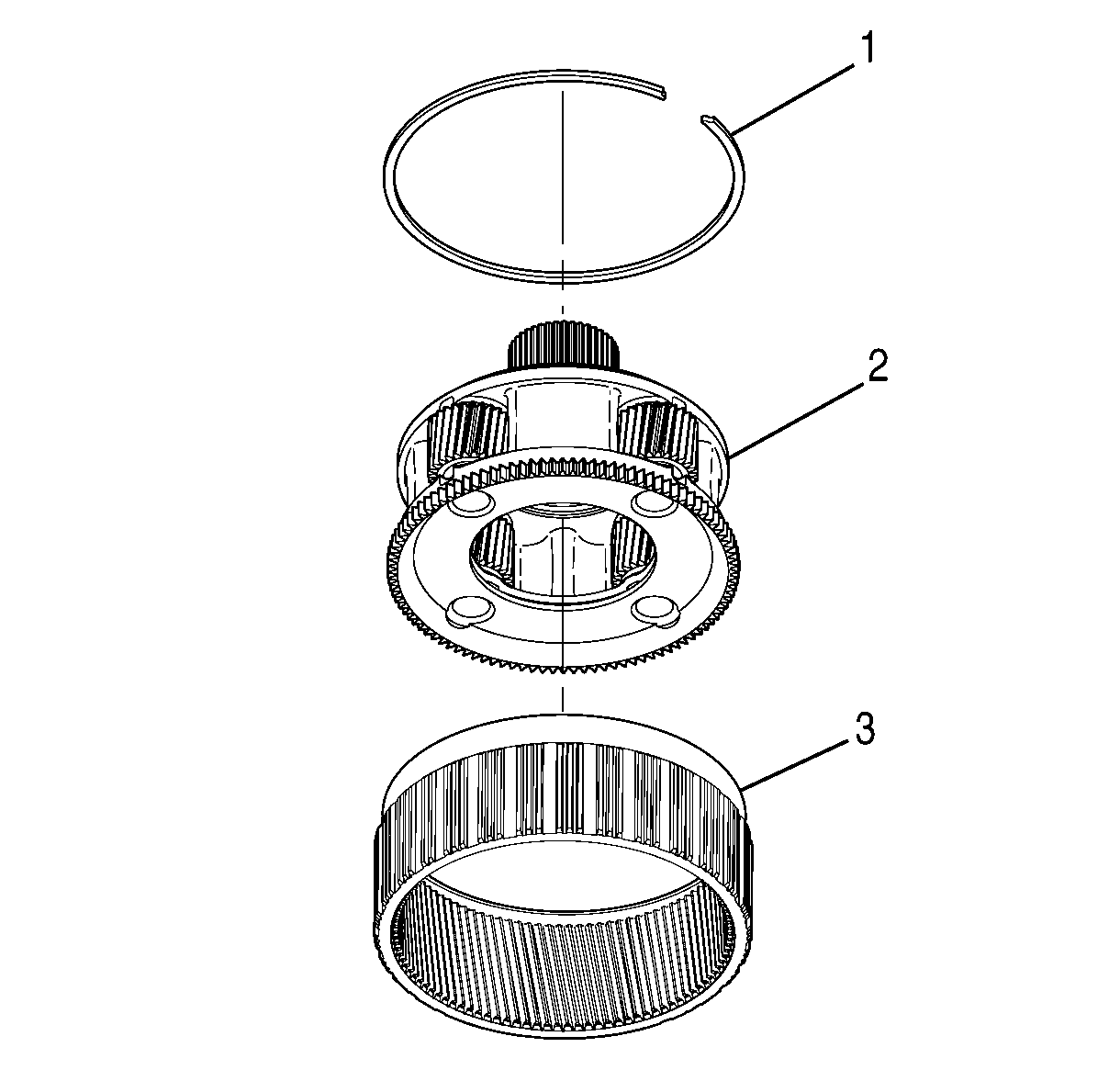 1
2
3