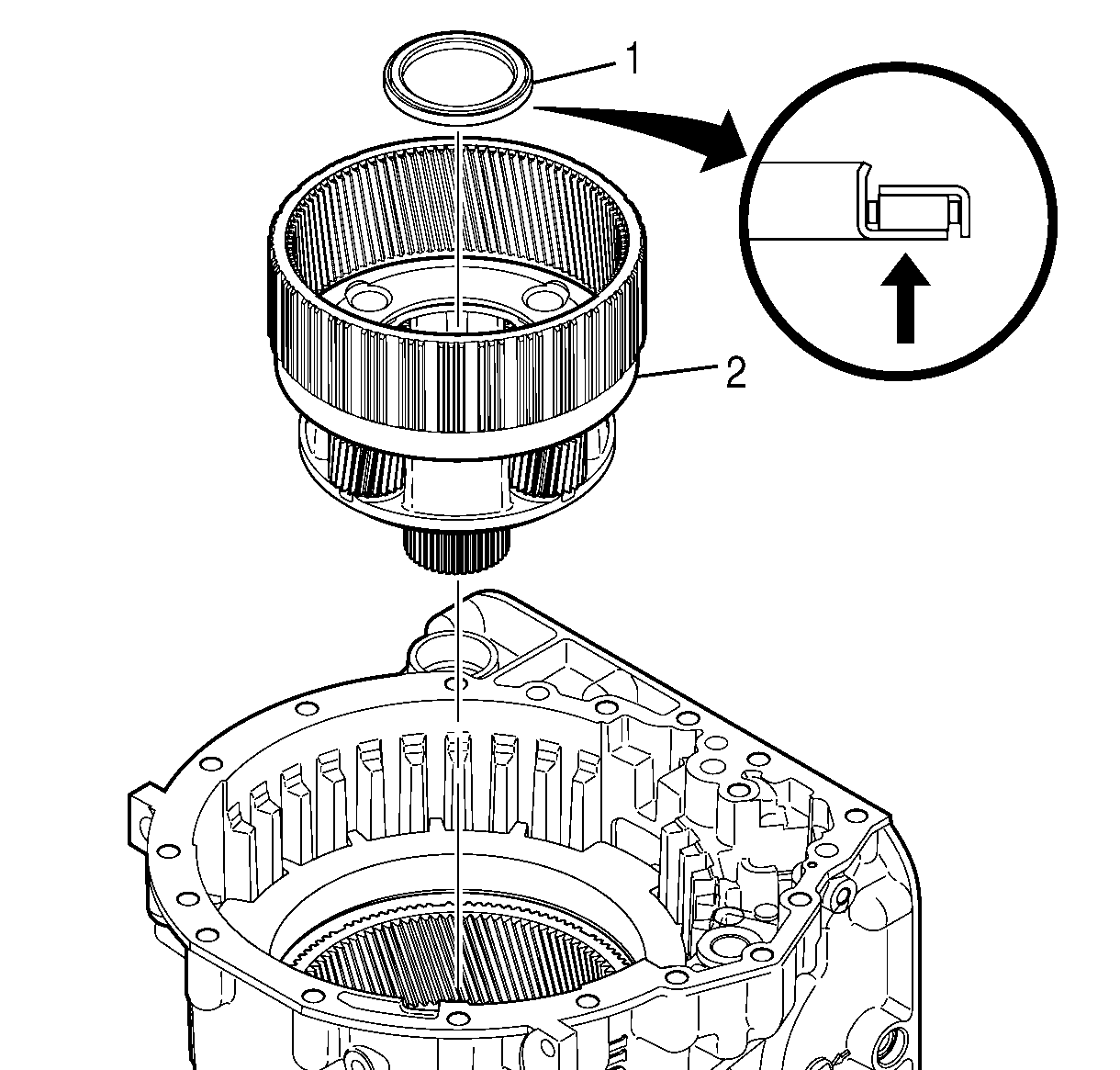 1
2