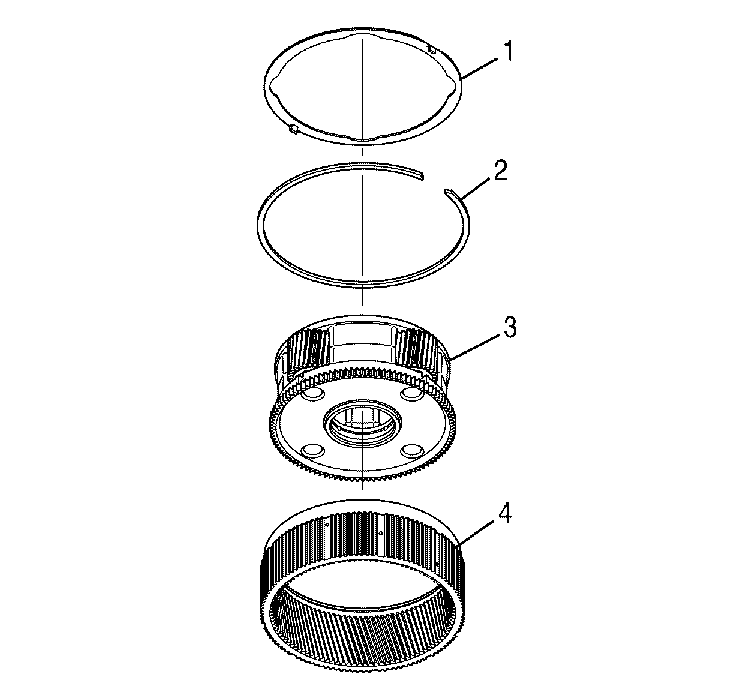 1
2
3
4