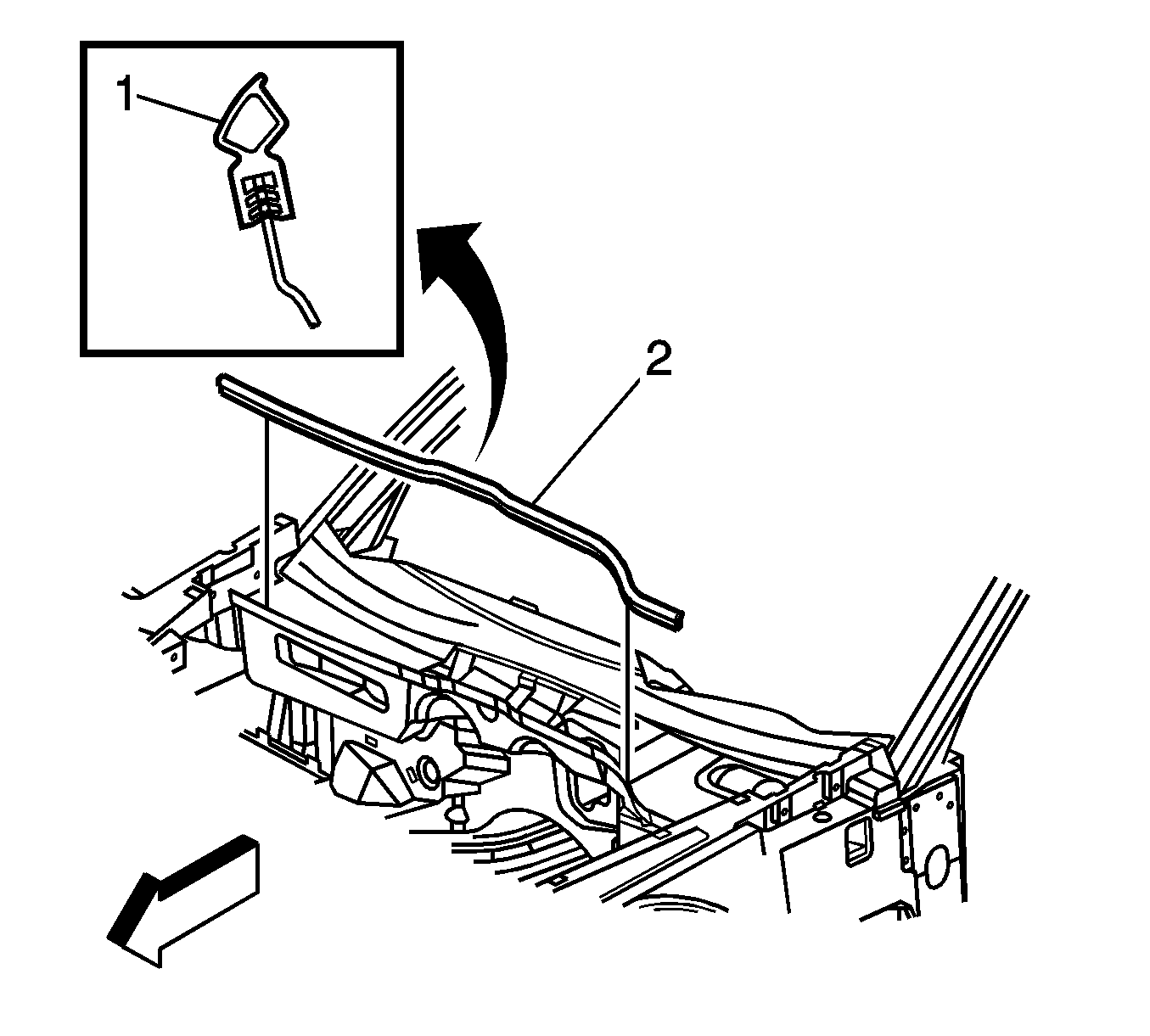 1
2