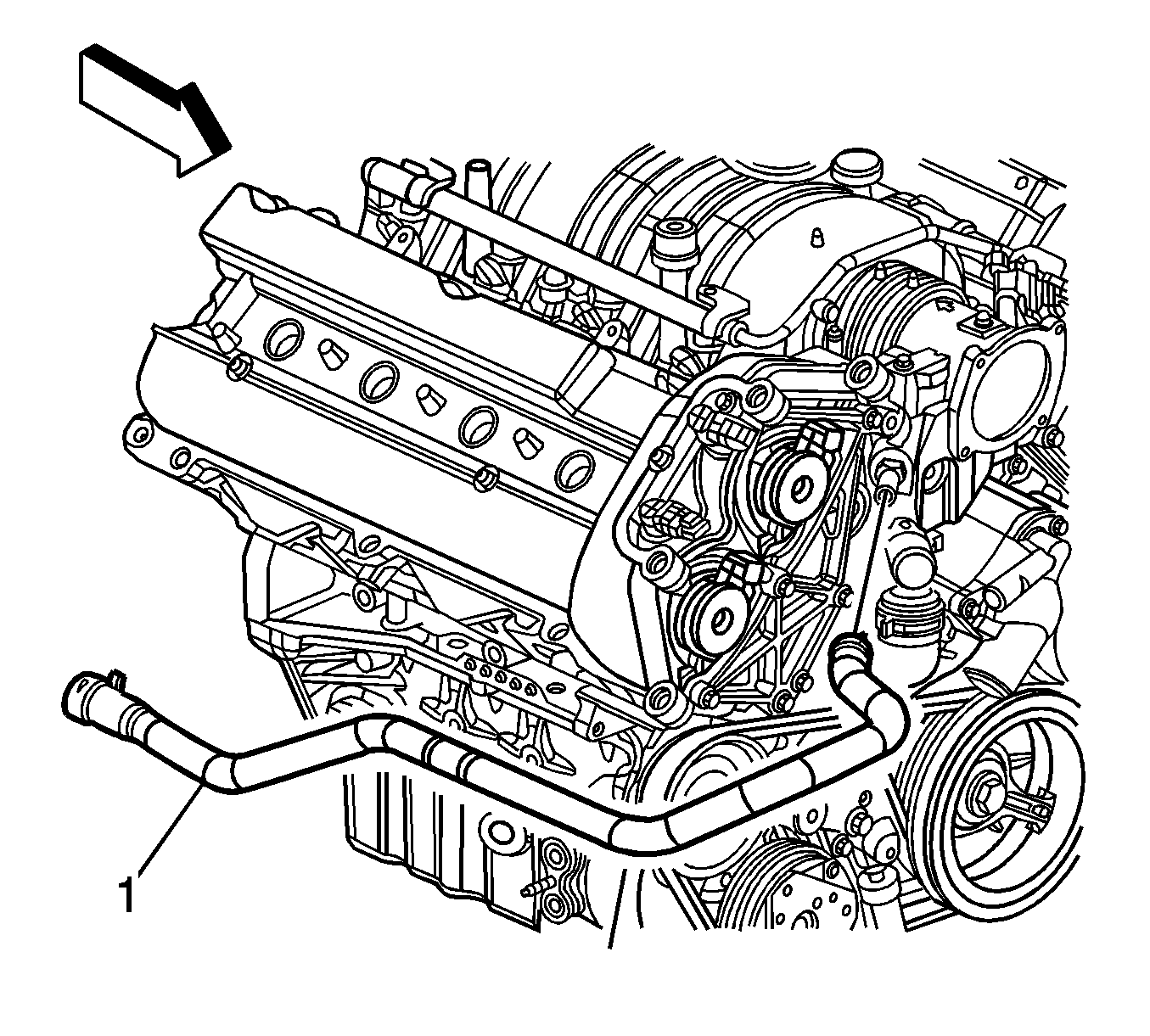 1