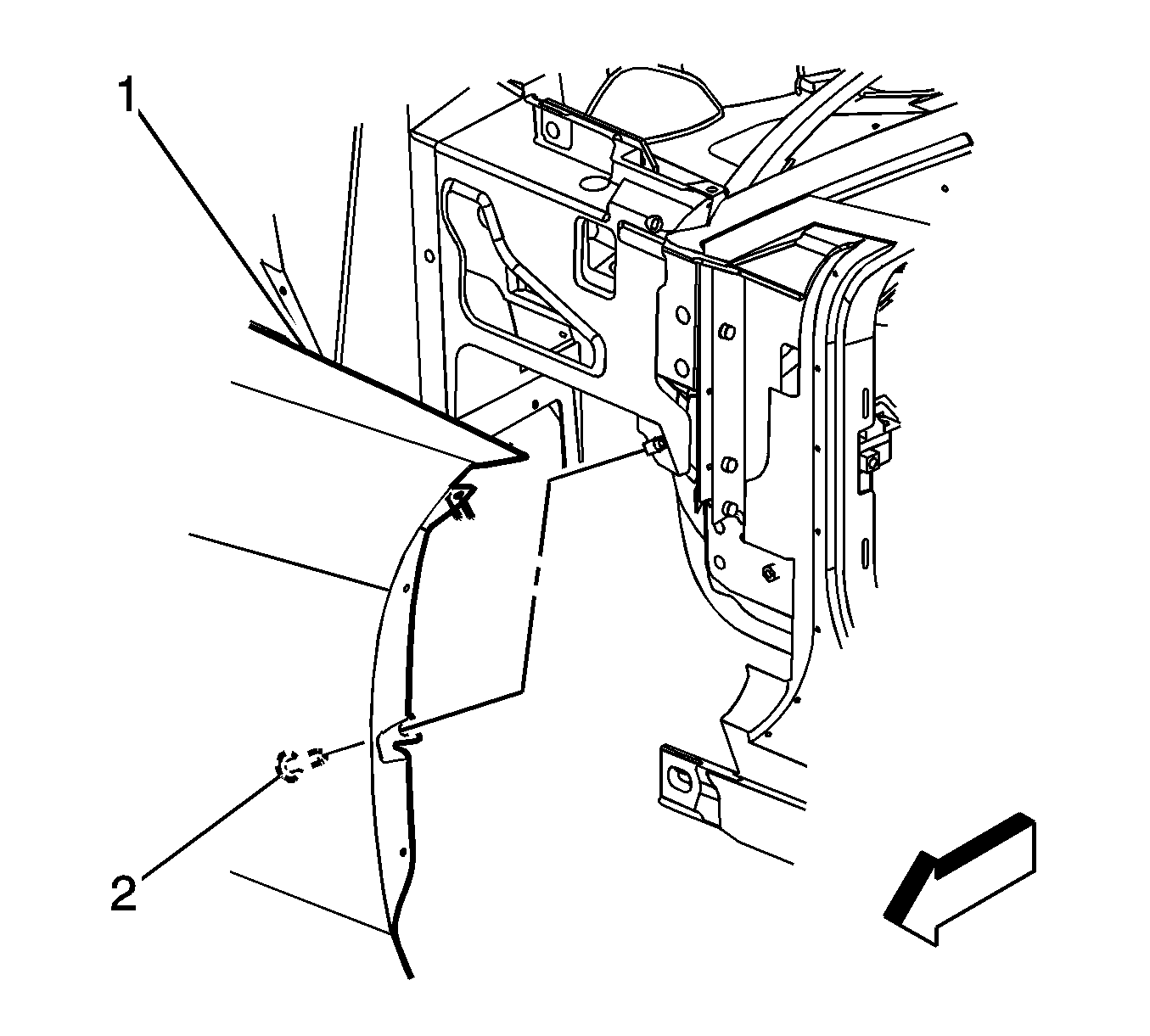 1

2