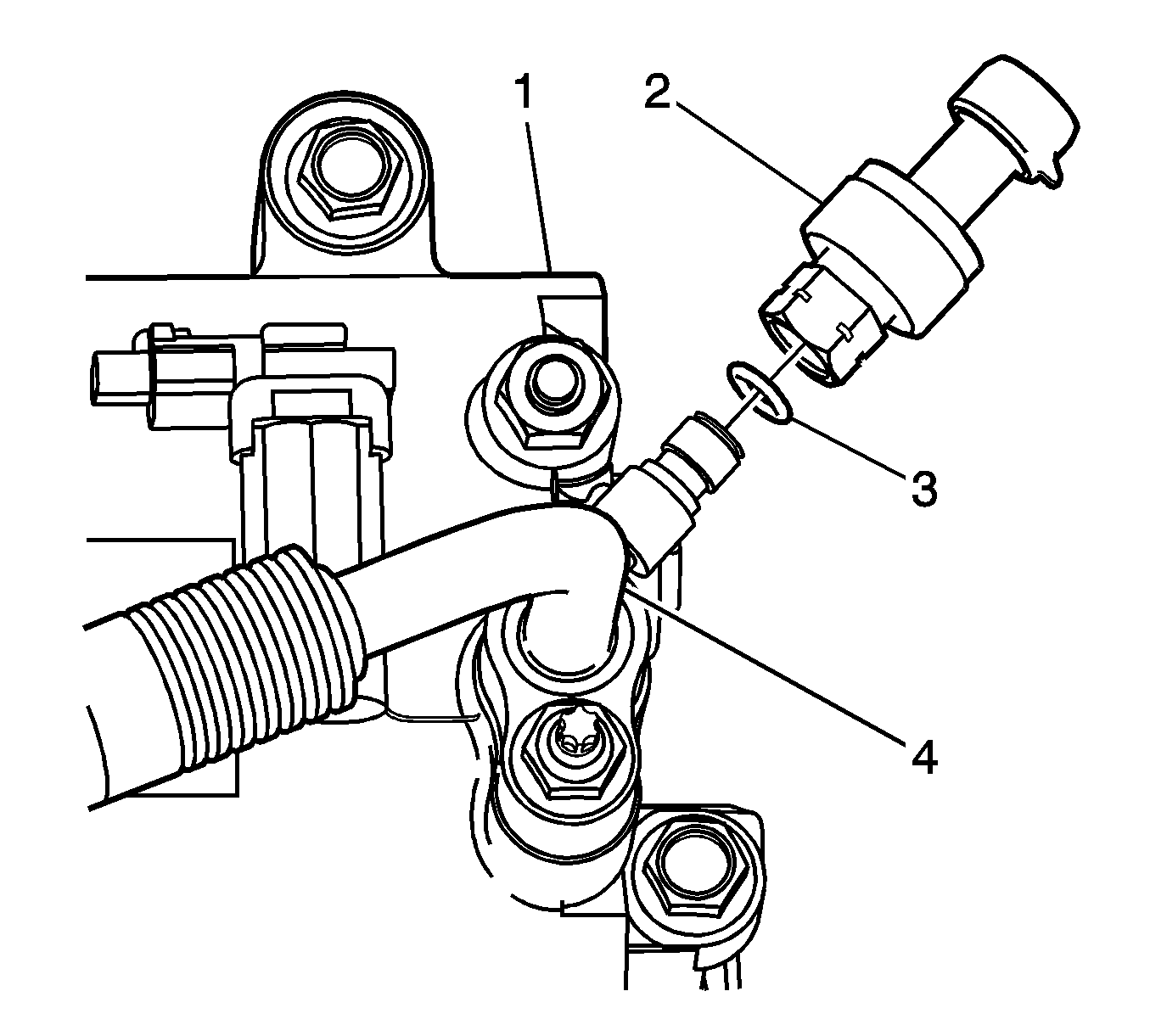 1
2
3
4