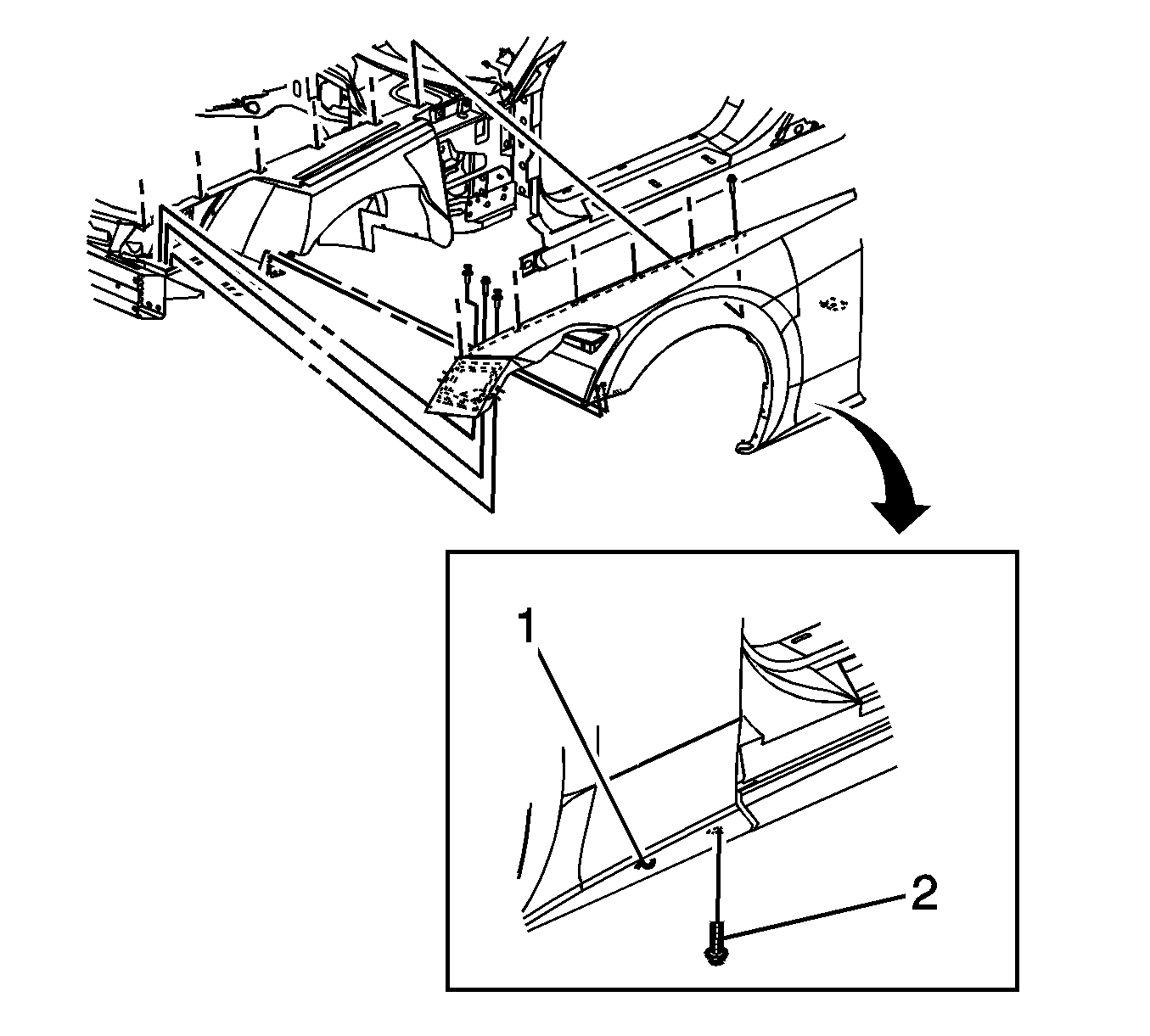 1
2