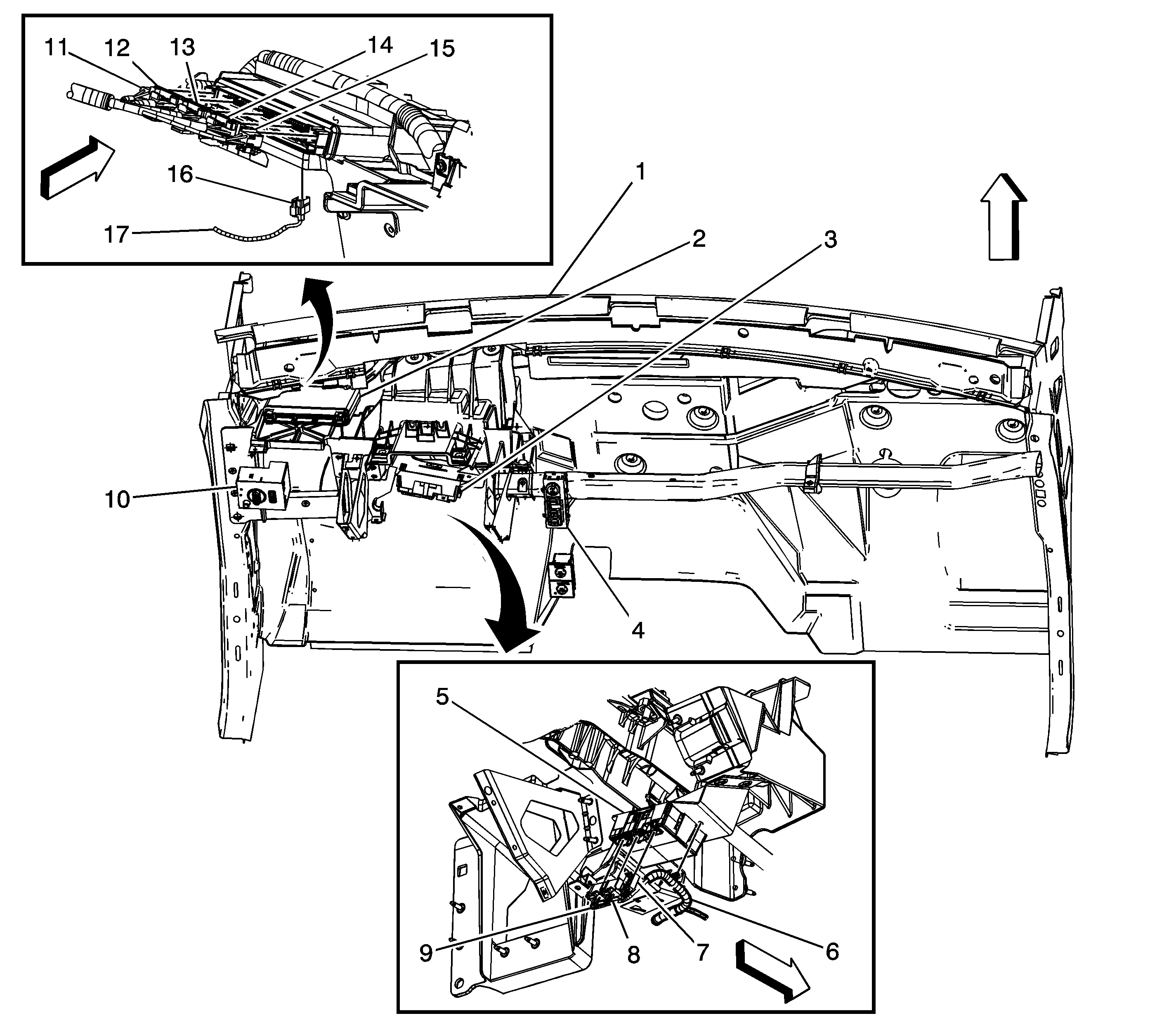 11
12
13
14
15
16
17
1
2
3
10
4
5
9
8
7
6