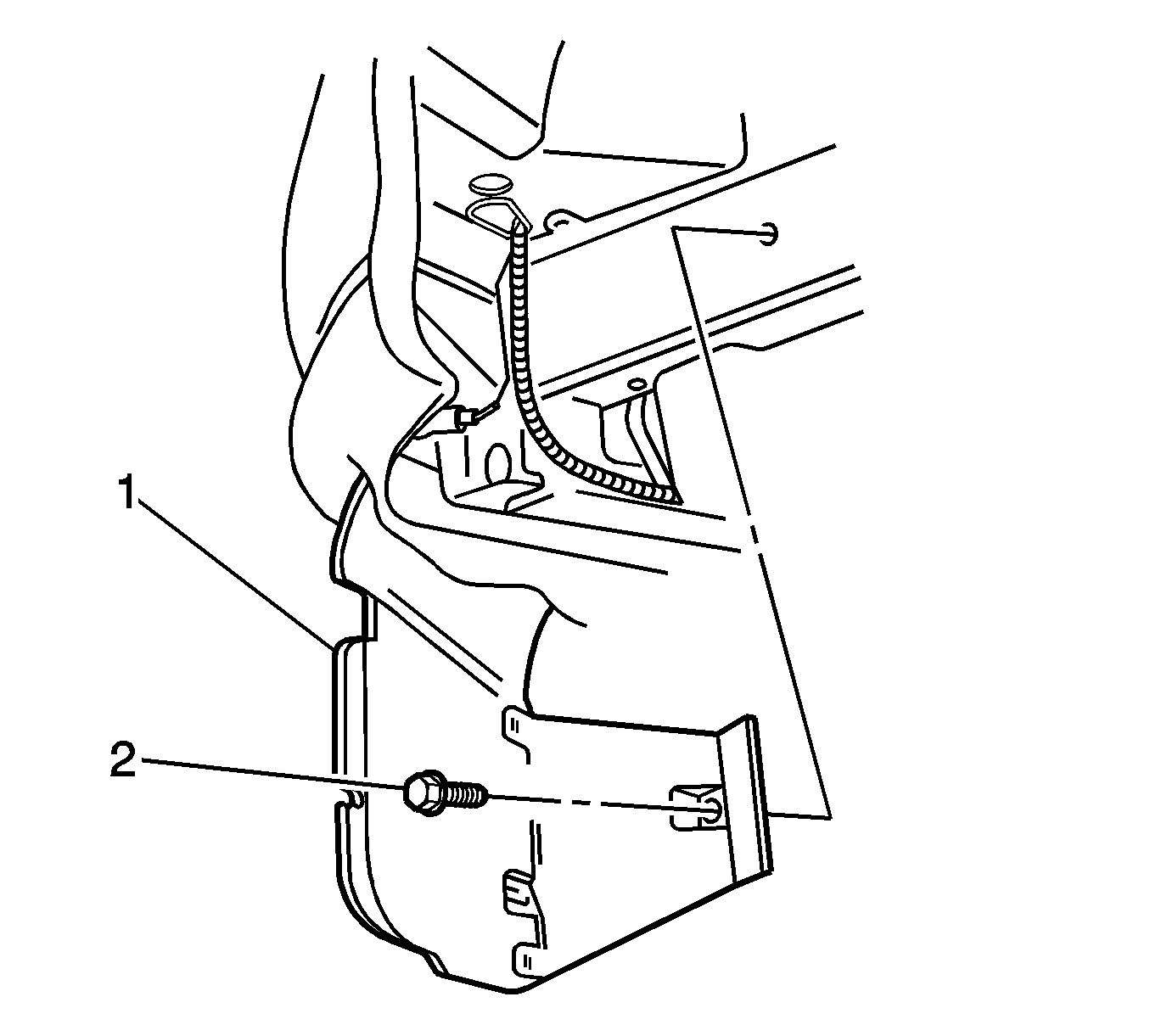 1
2