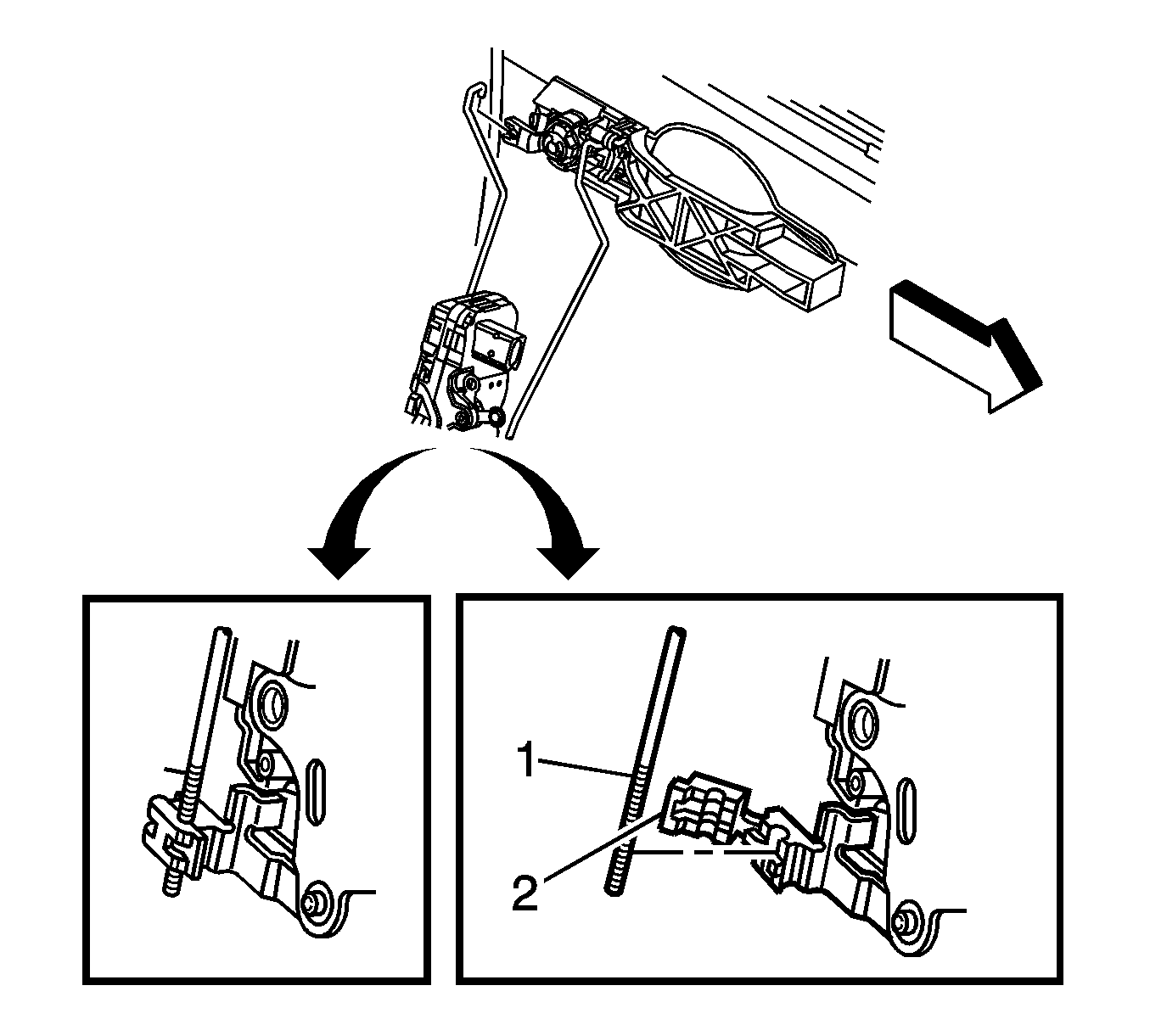 1
2