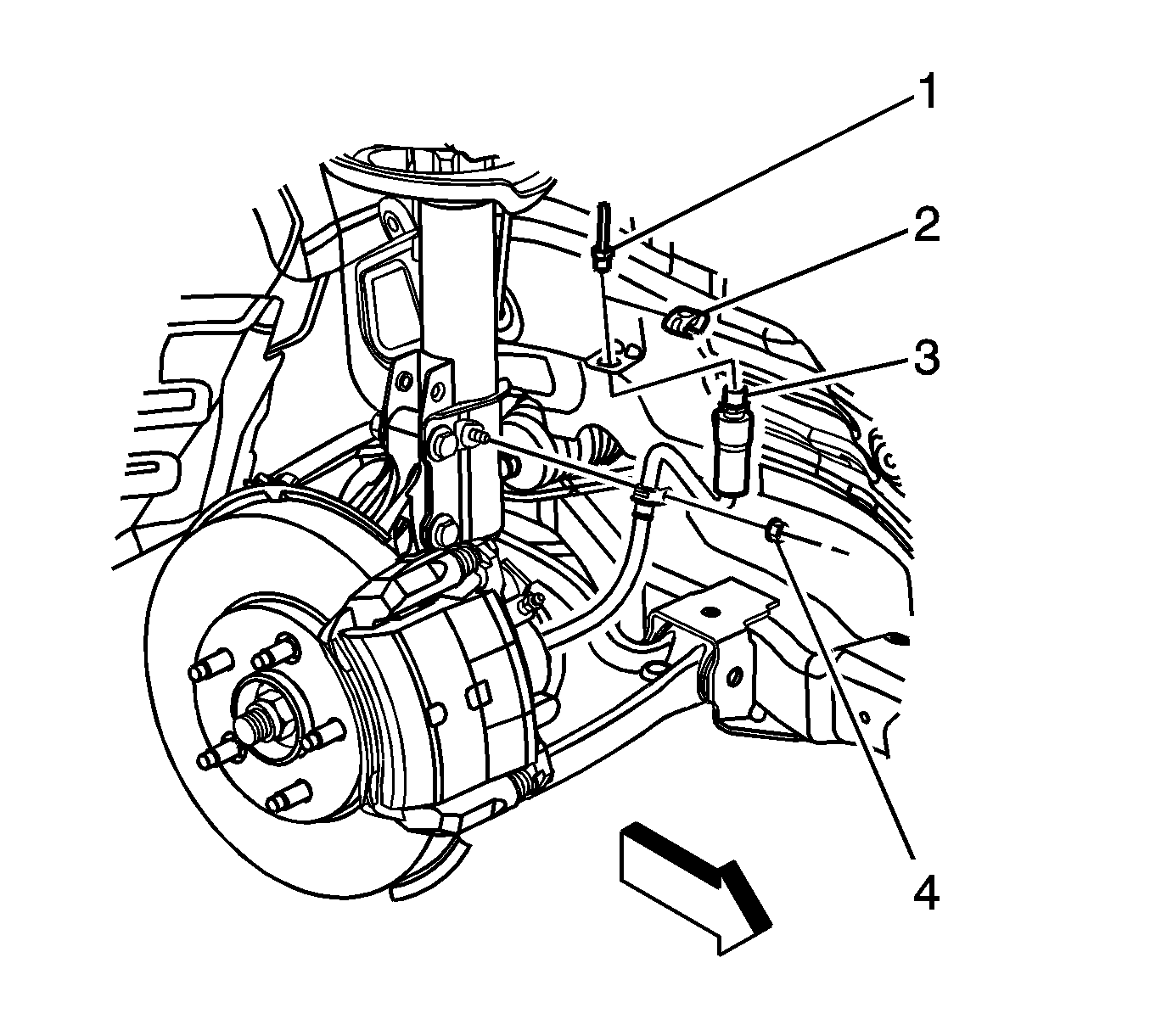 1
2
3
4