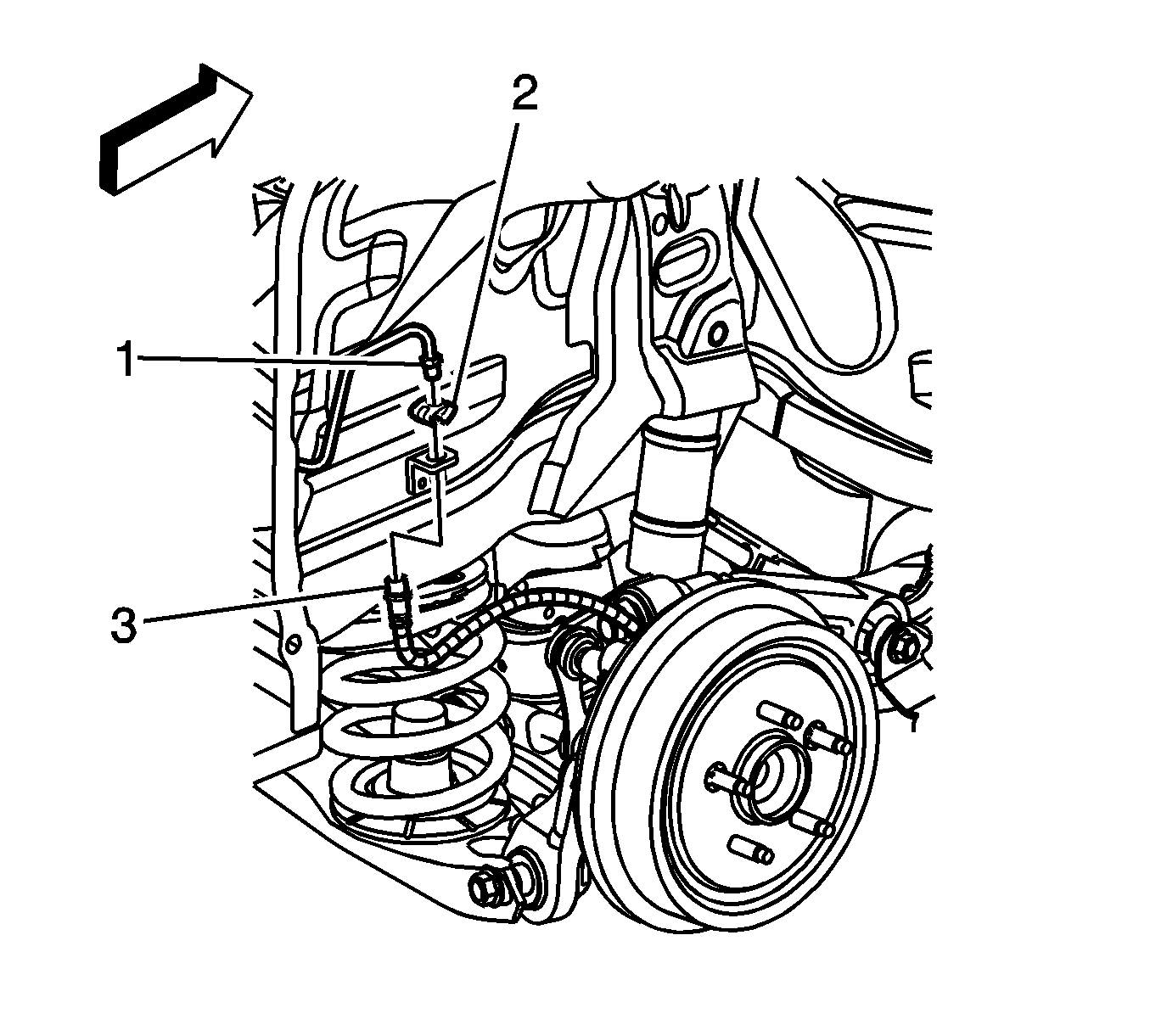 2
1
3