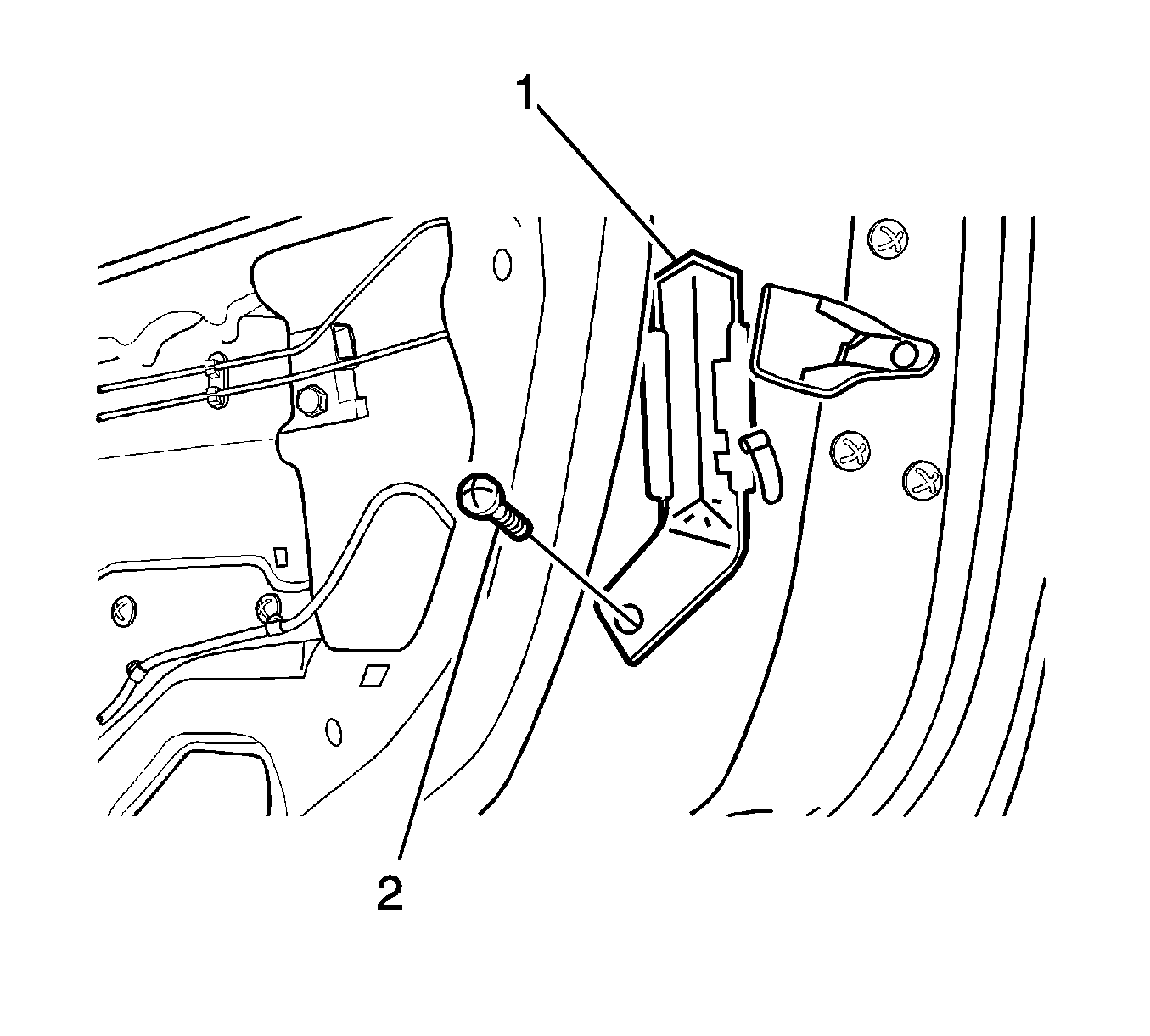 1

2