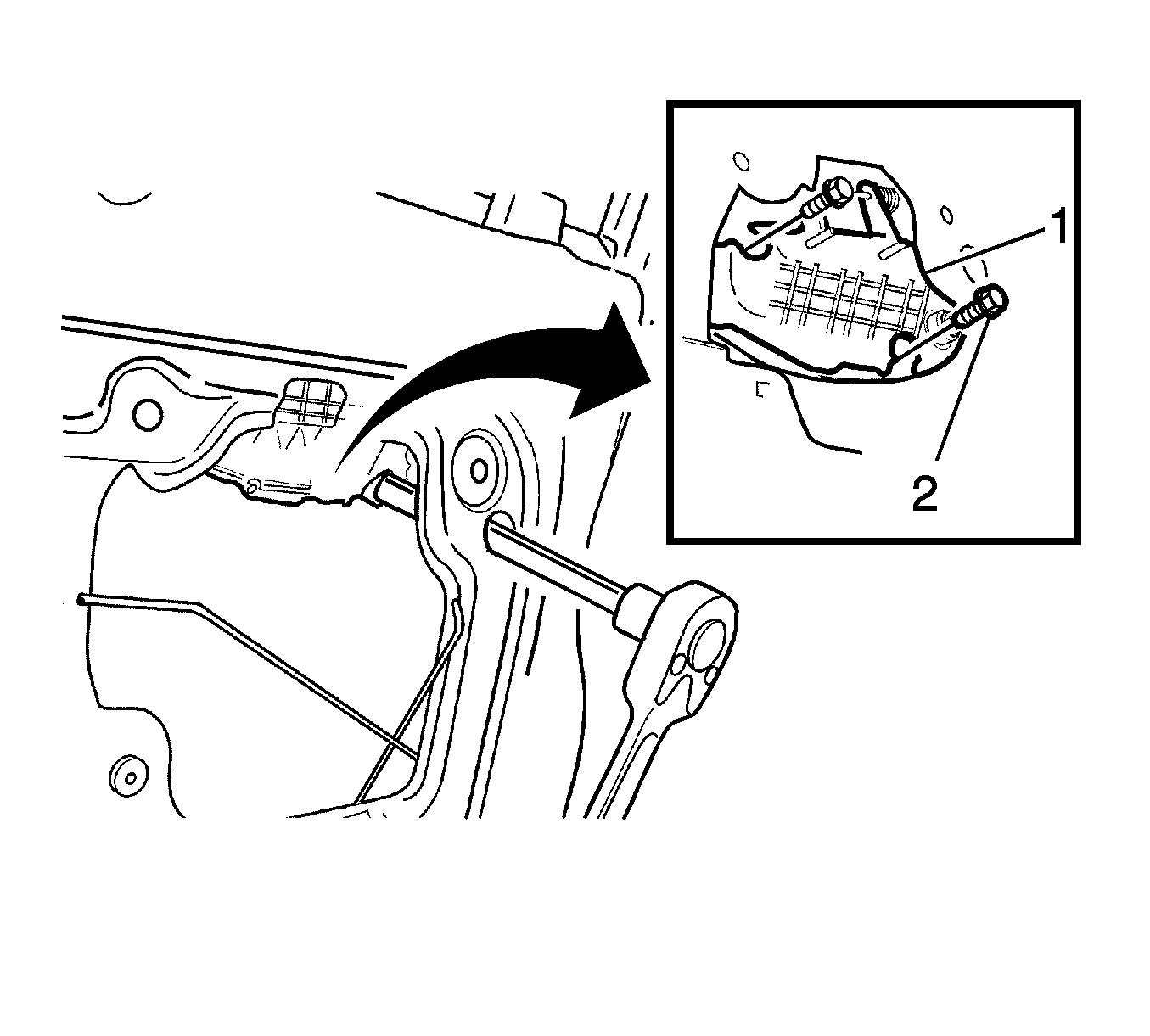 1
2