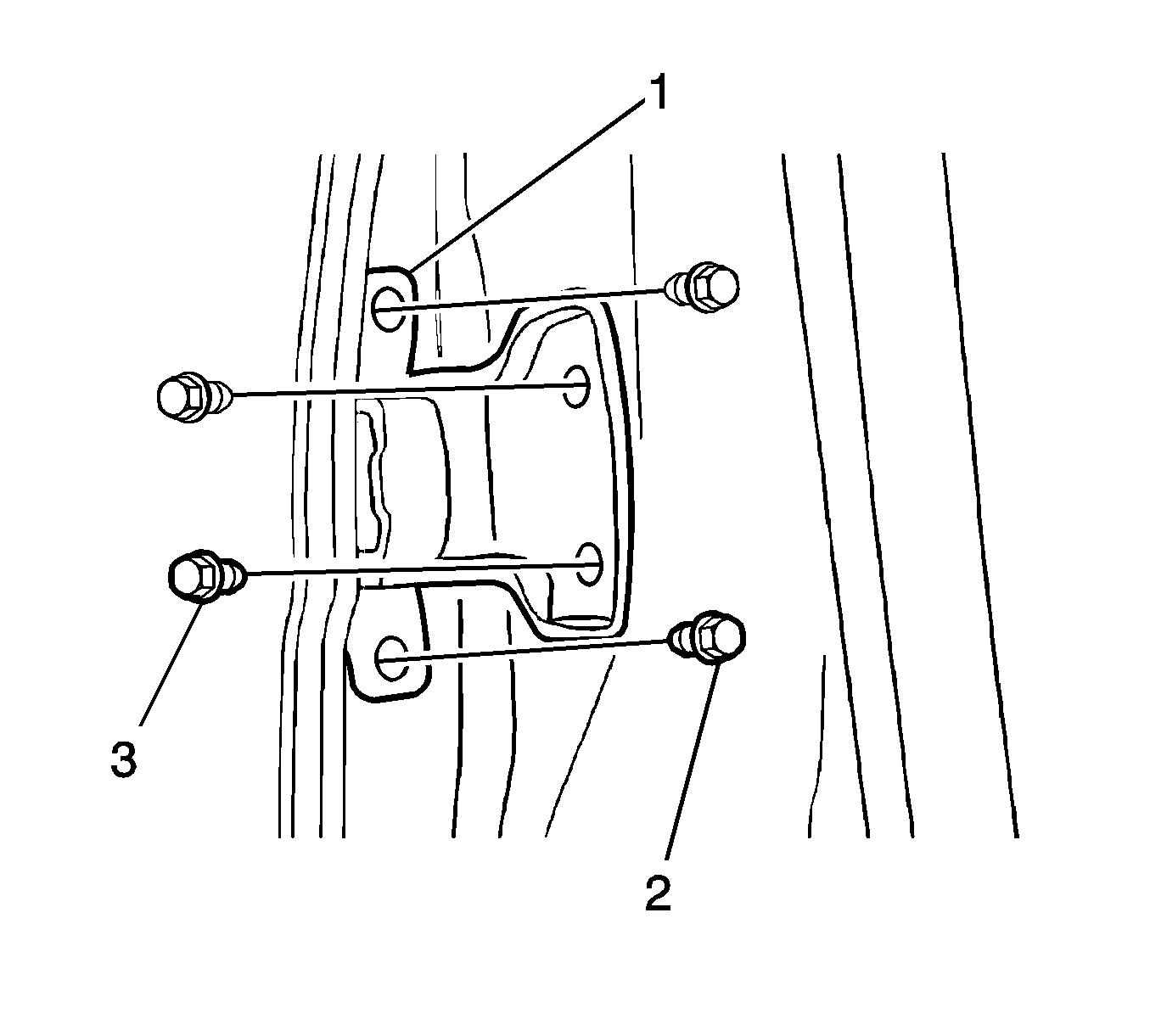 1
3
2