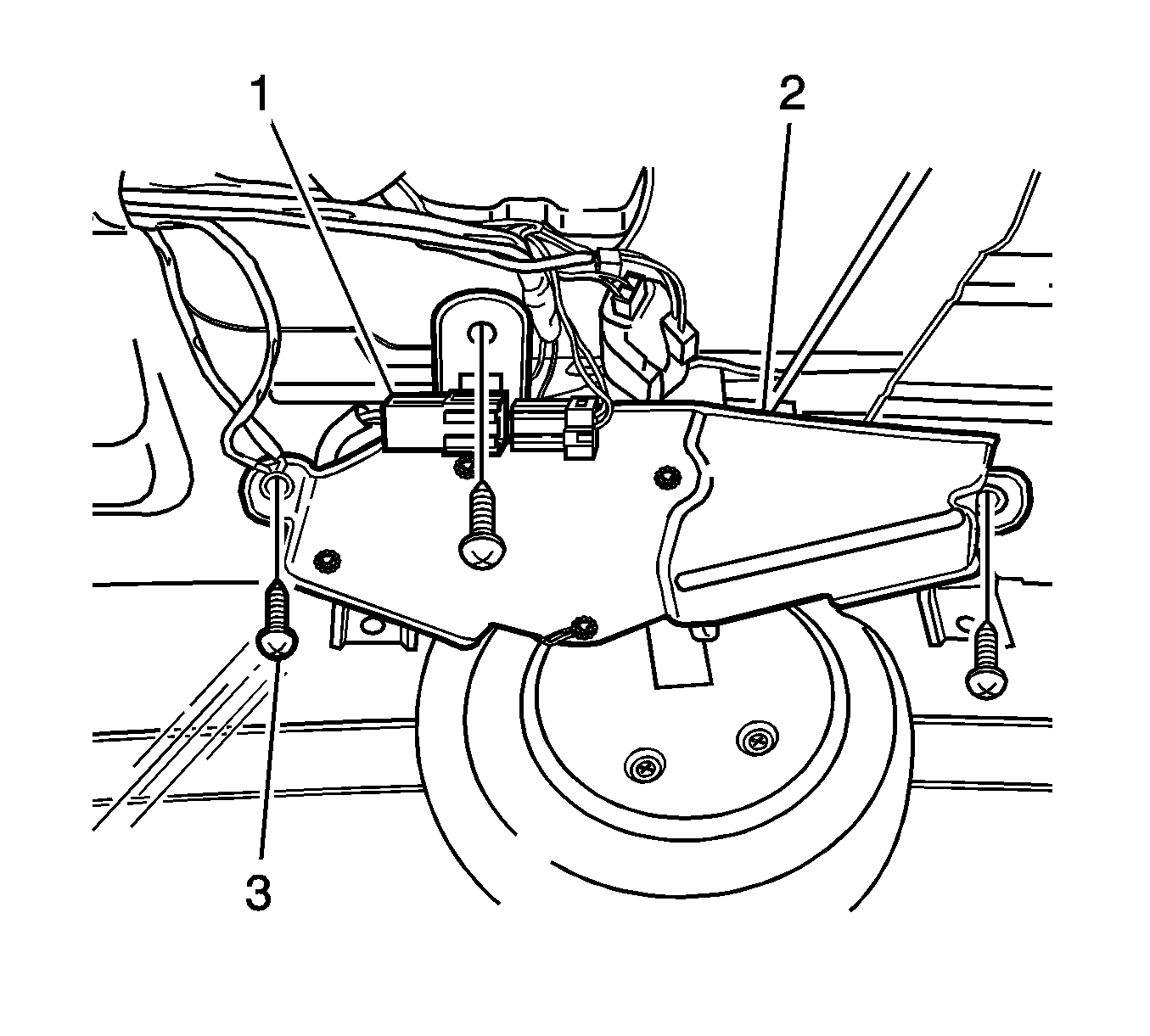 1
2
3