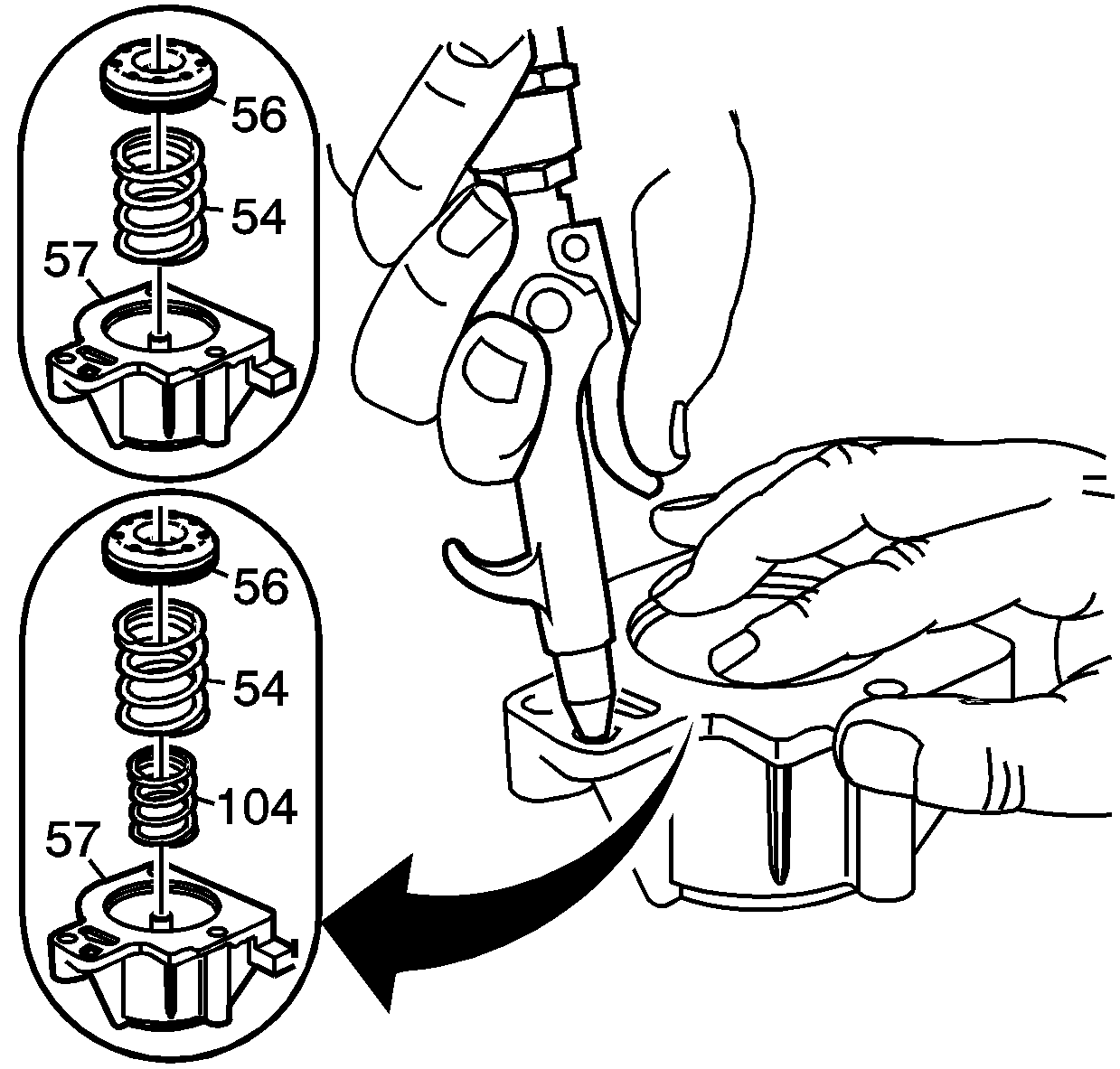 56
54
57
56
54
104
57