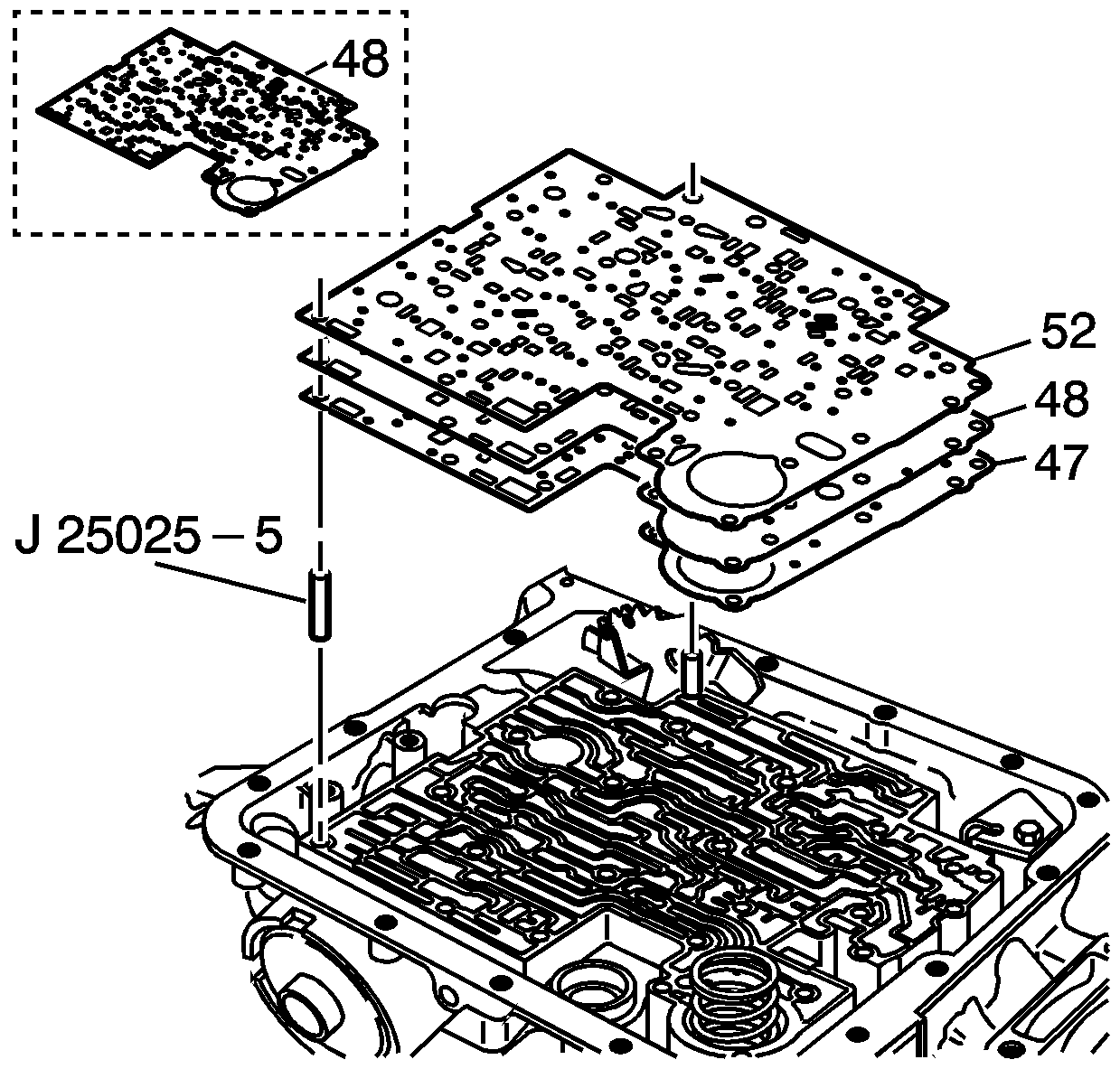 48

52

48

47

J 25025 – 5