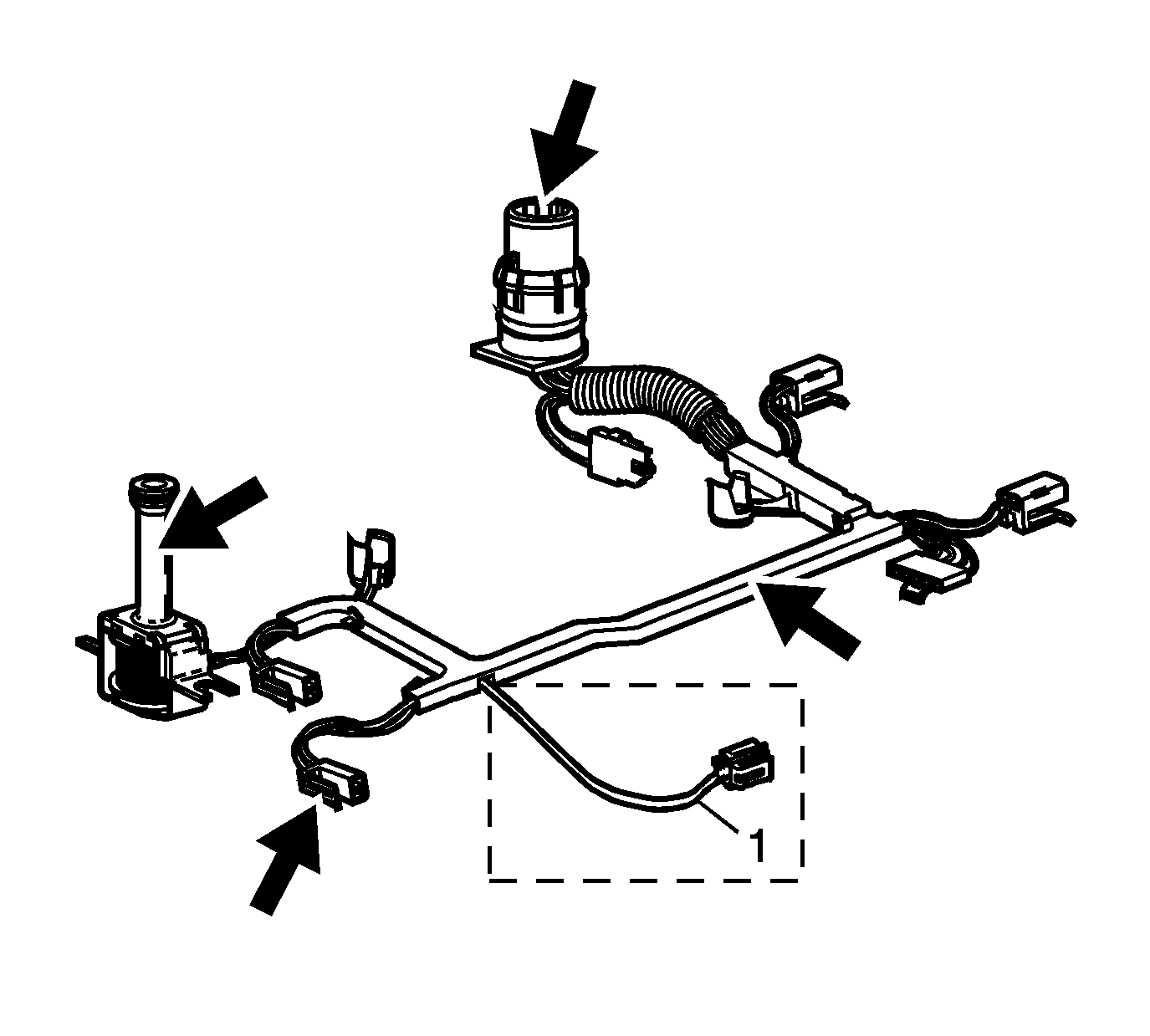 1