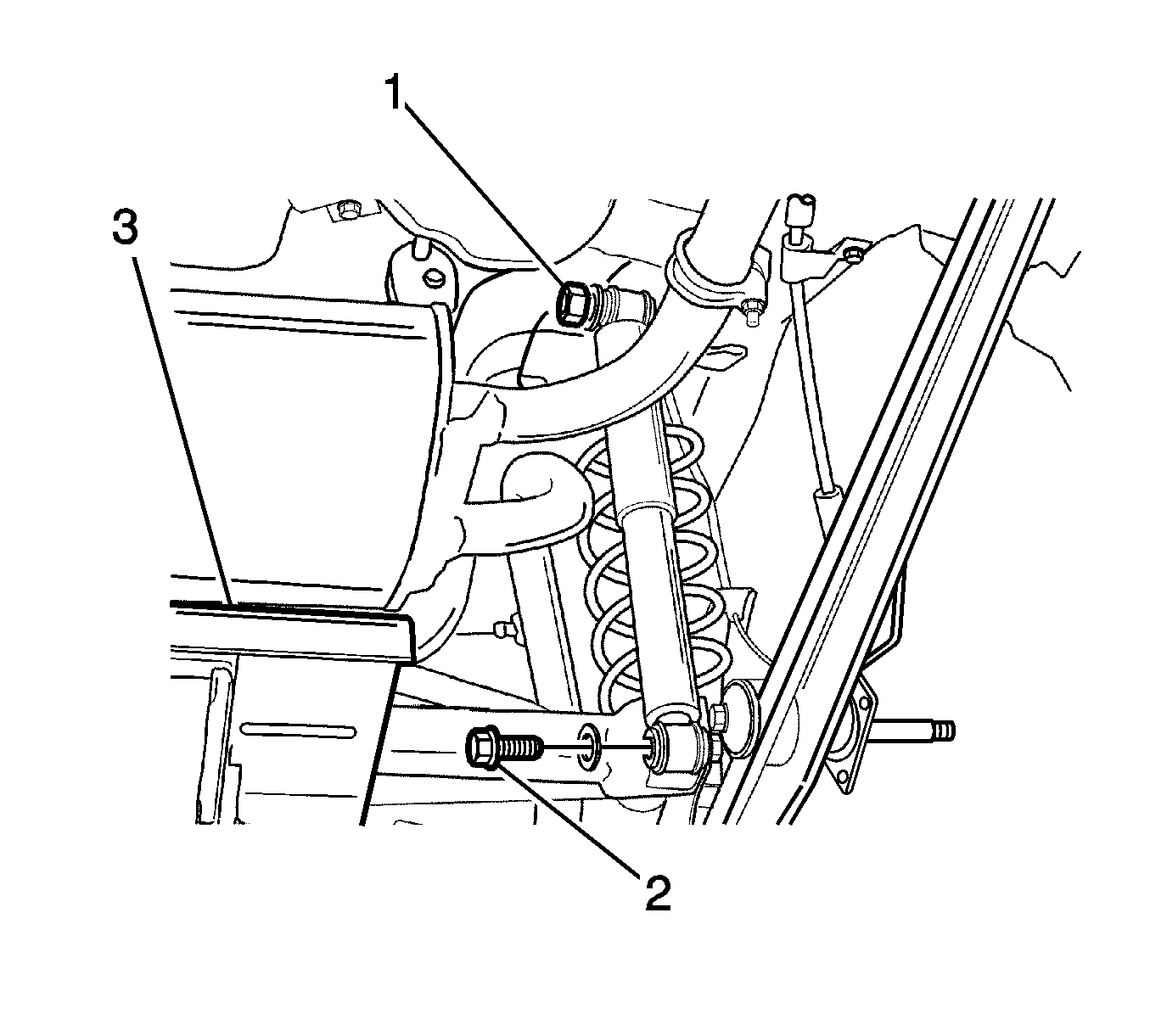 1
3
2