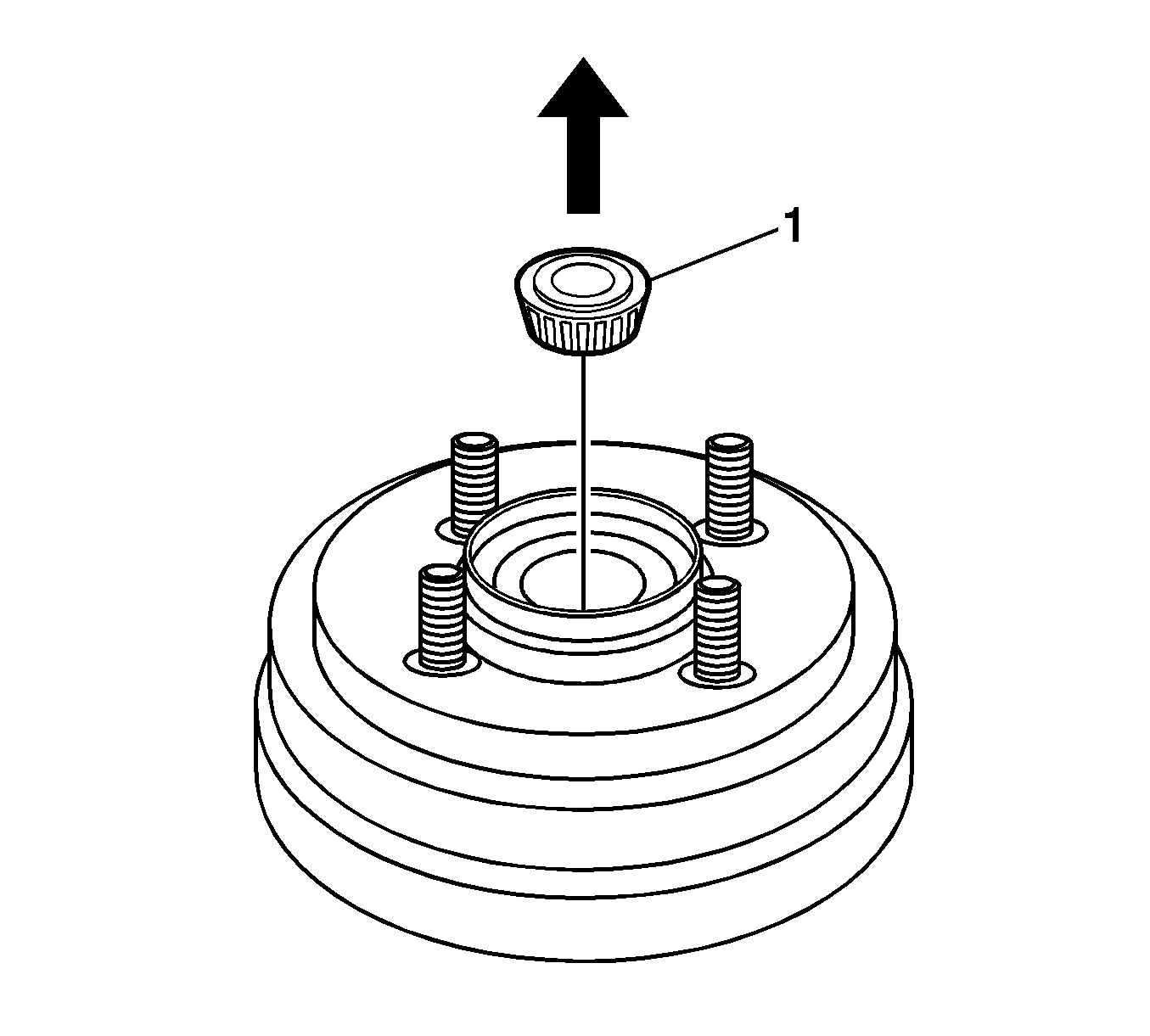 1